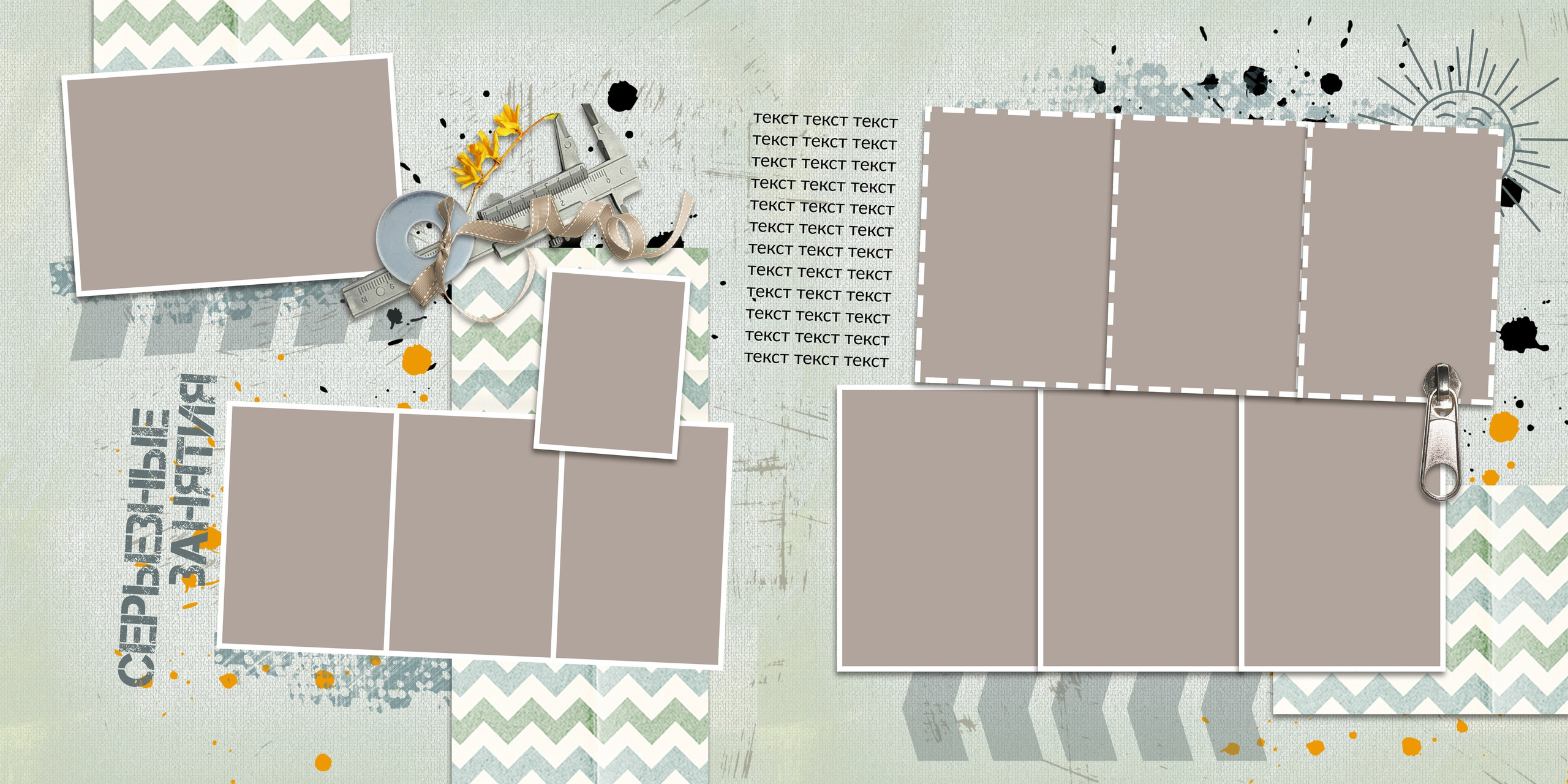 СЕРЬЕЗНЫЕ ЗАНЯТИЯ

текст текст текст
текст текст текст
текст текст текст
текст текст текст
текст текст текст
текст текст текст
текст текст текст
текст текст текст
текст текст текст
текст текст текст
текст текст текст
текст текст текст