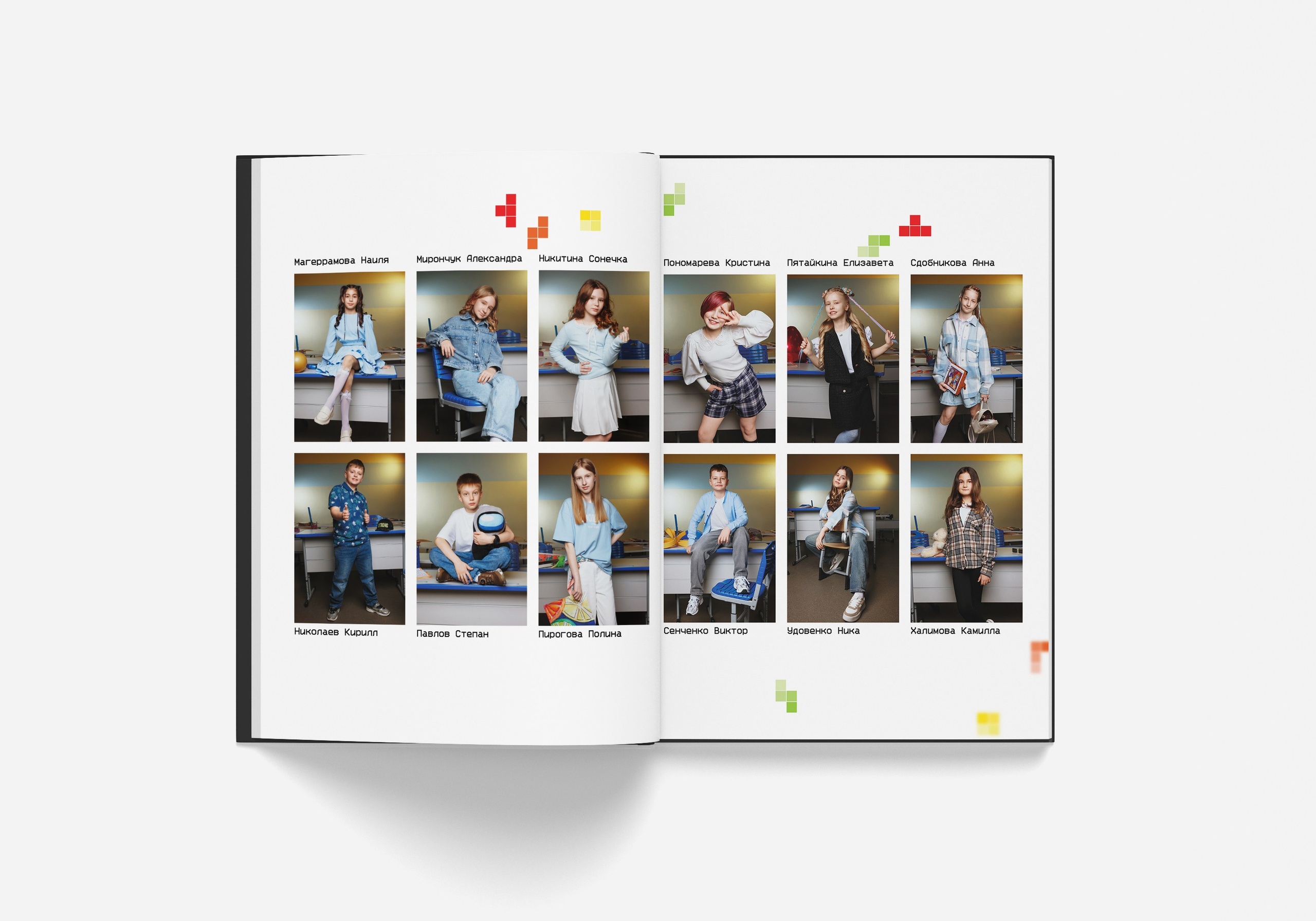 Магеррамова Наиля

Мирончук Александра

Никитина Сонечка

Николаев Кирилл

Павлов Степан

Пирогова Полина

Пономарева Кристина

Пятайкина Елизавета

Сдобникова Анна

Сенченко Виктор

Удовенко Ника

Халимова Камилла