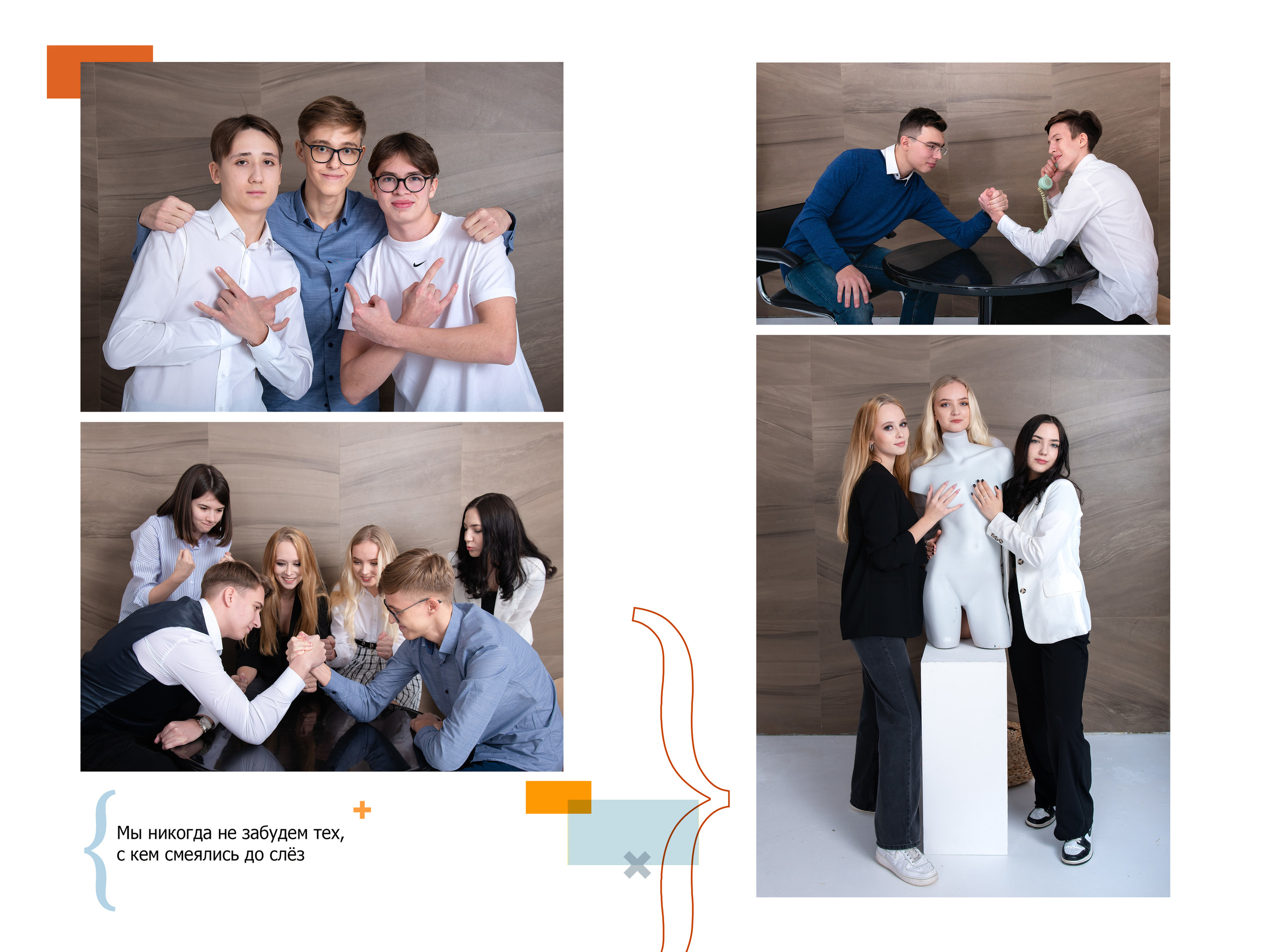 Мы никогда не забудем тех,
с кем смеялись до слёз