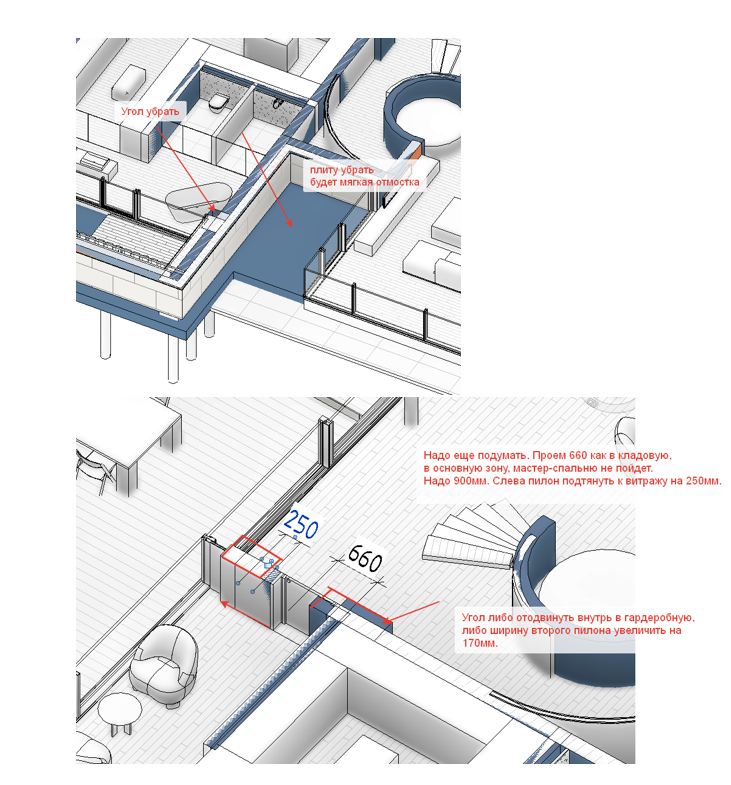 Угол убрать

плиту убрать
будет мягкая отмостка

Надо еще подумать. Проем 660 как в кладовую, в основную зону, мастер-спальню не пойдет. Надо 900мм. Слева пилон подтянуть к витражу на 250мм.

250

660

Угол либо отодвинуть внутрь в гардеробную, либо ширину второго пилона увеличить на 170мм.