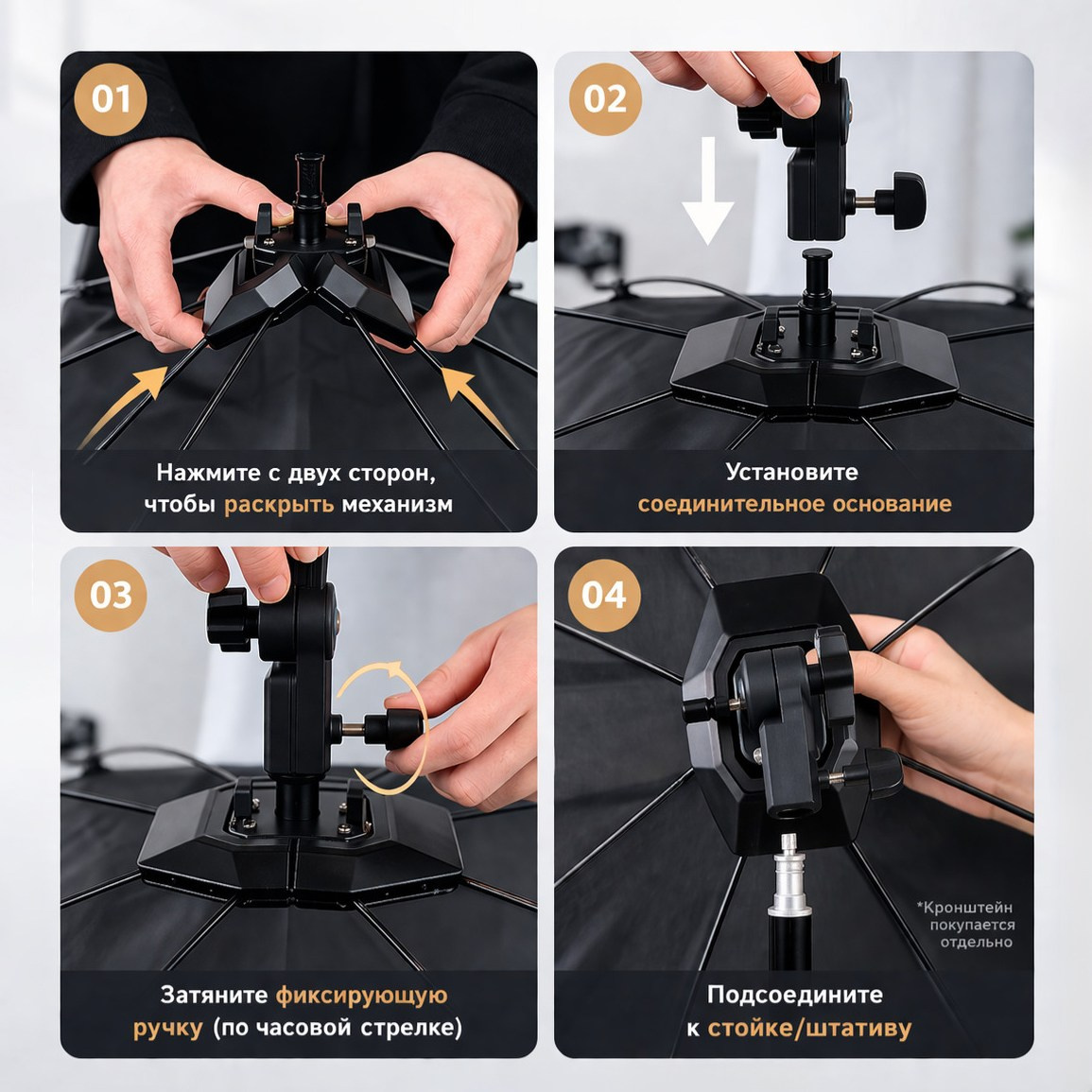 01

Нажмите с двух сторон, чтобы раскрыть механизм

02

Установите соединительное основание

03

Затяните фиксирующую ручку (по часовой стрелке)

04

*Кронштейн покупается отдельно

Подсоедините к стойке/штативу