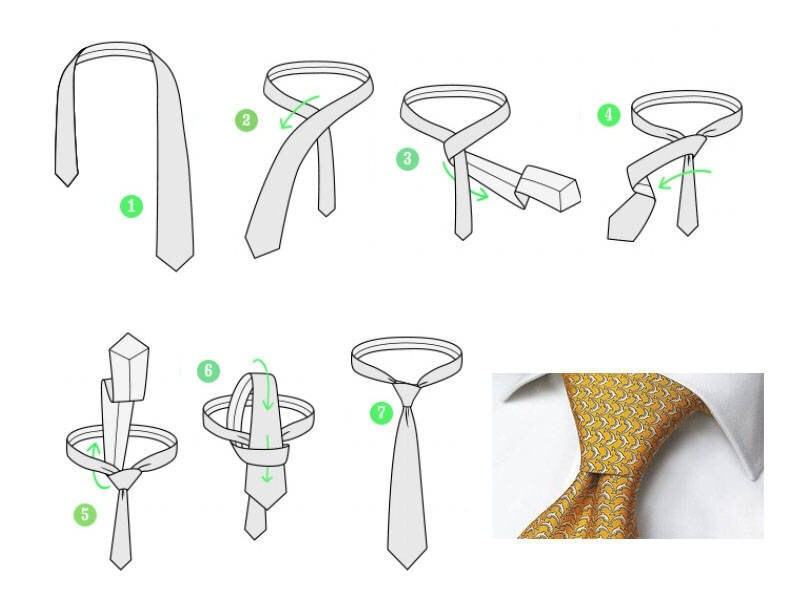 1
2
3
4
5
6
7