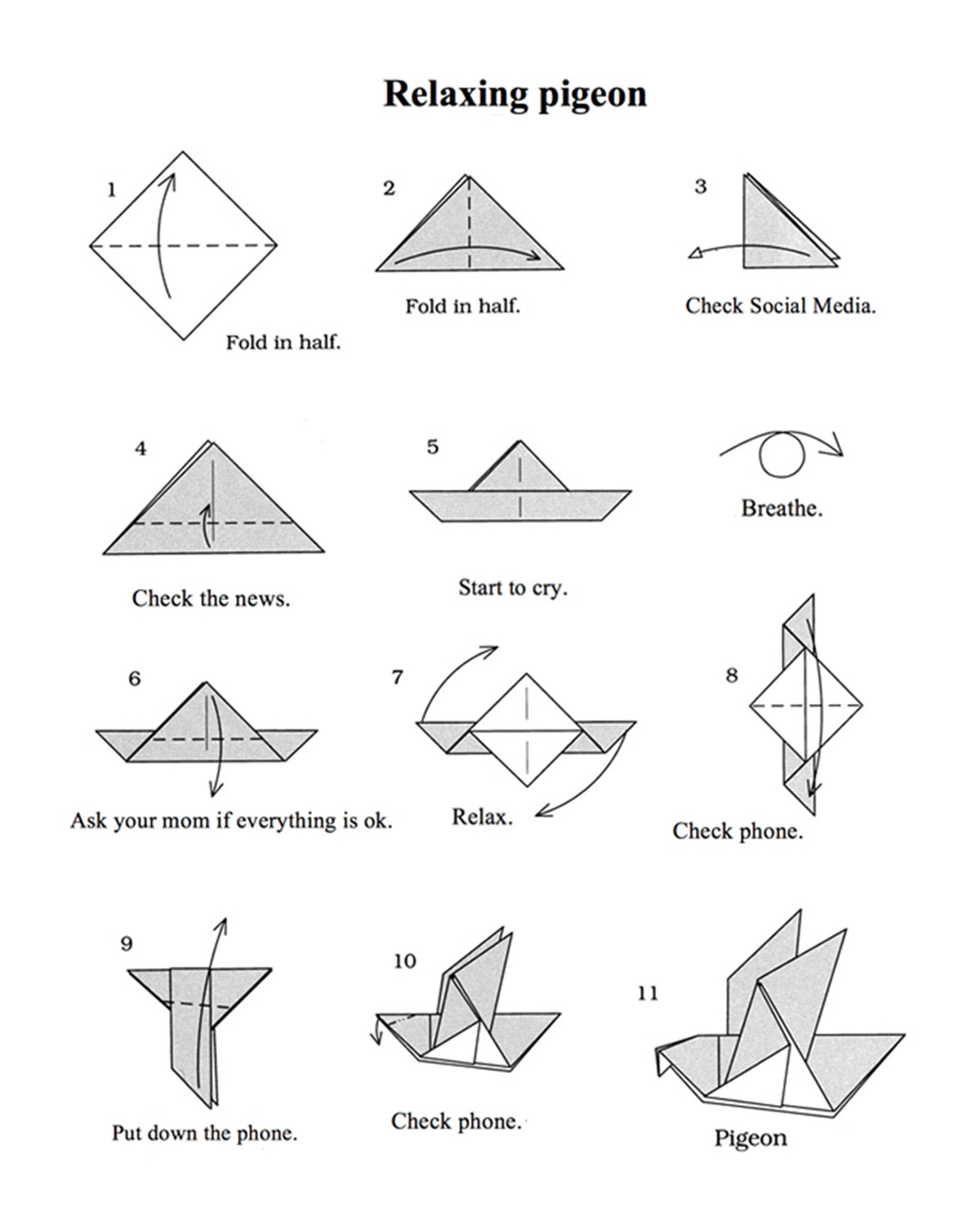 Relaxing pigeon

1
Fold in half.

2
Fold in half.

3
Check Social Media.

4
Check the news.

5
Start to cry.

Breathe.

6
Ask your mom if everything is ok.

7
Relax.

8
Check phone.

9
Put down the phone.

10
Check phone.

11
Pigeon