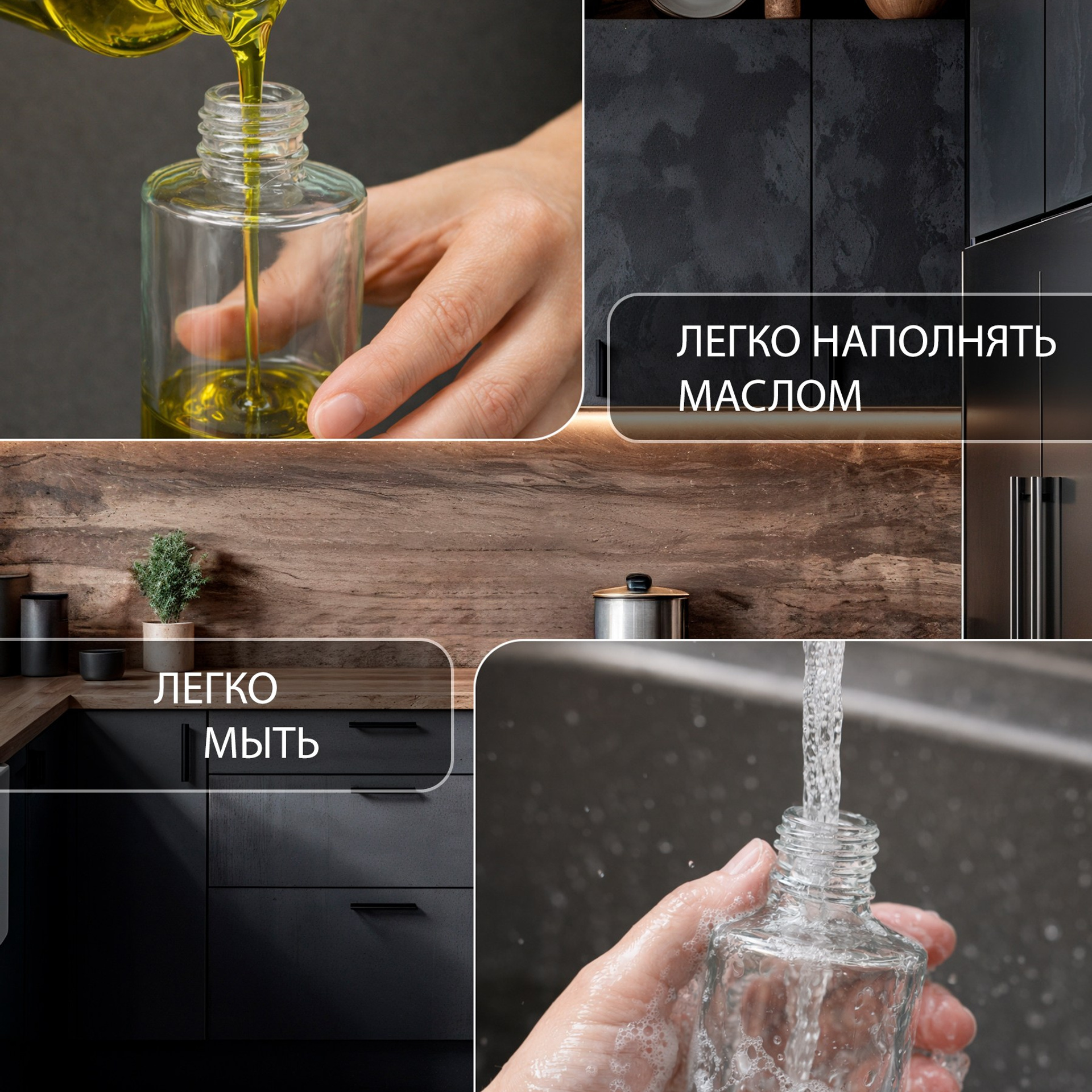 ЛЕГКО НАПОЛНЯТЬ МАСЛОМ

ЛЕГКО
МЫТЬ