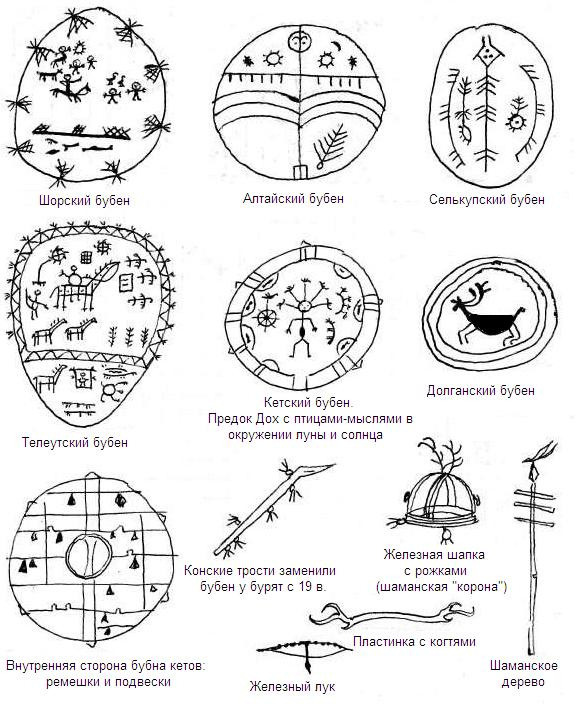 Шорский бубен

Алтайский бубен

Селькупский бубен

Телеутский бубен

Кетский бубен.
Предок Дох с птицами-мыслями в окружении луны и солнца

Долганский бубен

Внутренняя сторона бубна кетов: ремешки и подвески

Конские трости заменили бубен у бурят с 19 в.

Железная шапка с рожками (шаманская "корона")

Пластинка с когтями

Железный лук

Шаманское дерево