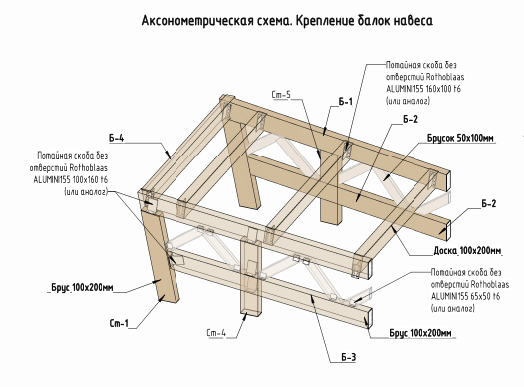 Аксонометрическая схема. Крепление балок навеса

Потайная скоба без отверстий Rothoblaas ALUMINI155 160x100 t6 (или аналог)

Ст-5

Б-1

Б-2

Брусок 50x100мм

Б-4

Потайная скоба без отверстий Rothoblaas ALUMINI155 100x160 t6 (или аналог)

Б-2

Доска 100x200мм

Потайная скоба без отверстий Rothoblaas ALUMINI155 65x50 t6 (или аналог)

Брус 100x200мм

Ст-1

Ст-4

Брус 100x200мм

Б-3