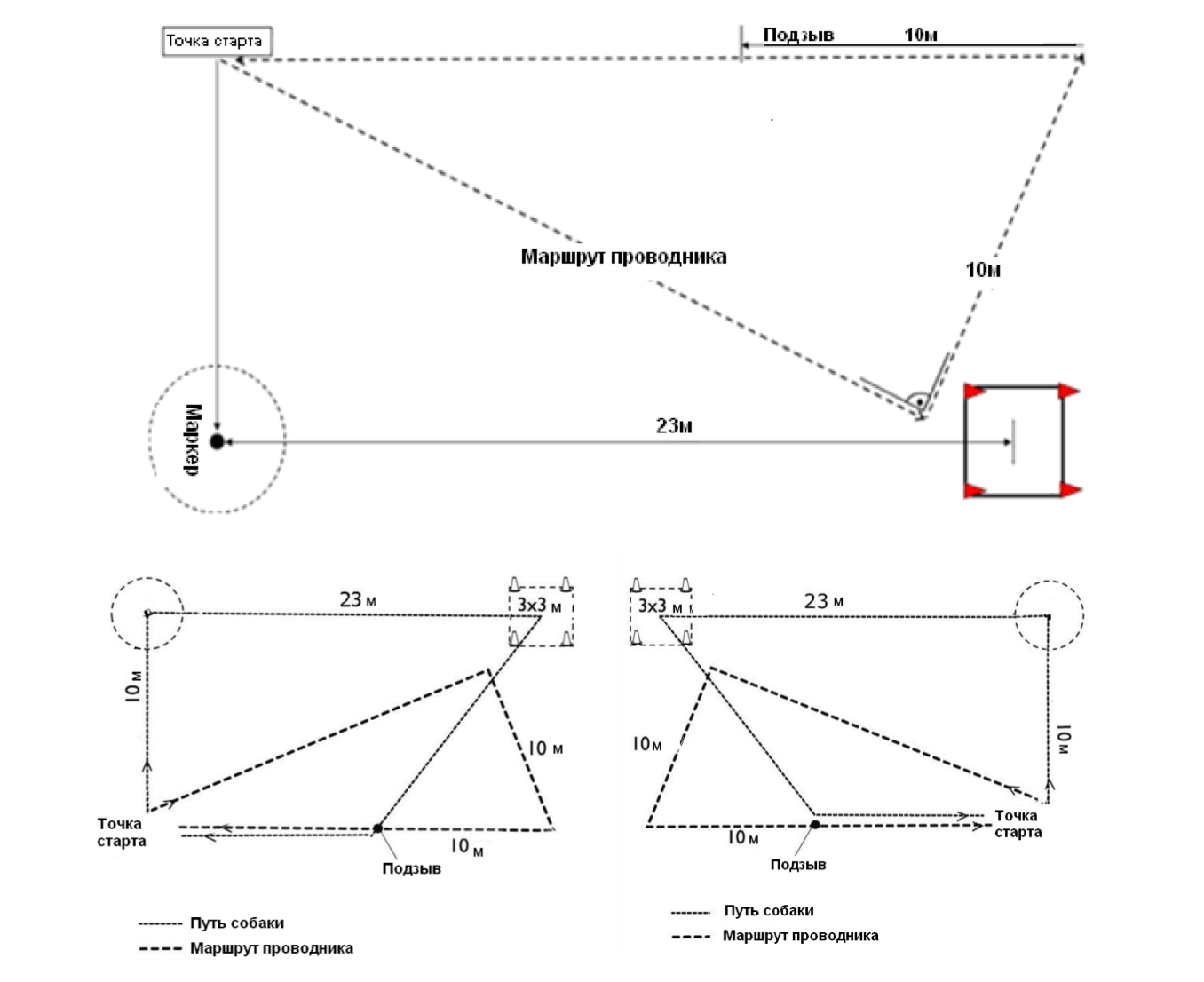 Точка старта

Подзыв

10м

Маршрут проводника

10м

Маркер

23м

23 м

3x3 м

10 м

10 м

Точка старта

10 м

Подзыв

Путь собаки

Маршрут проводника

3x3 м

23 м

10м

10 м

Точка старта

10 м

Подзыв

Путь собаки

Маршрут проводника