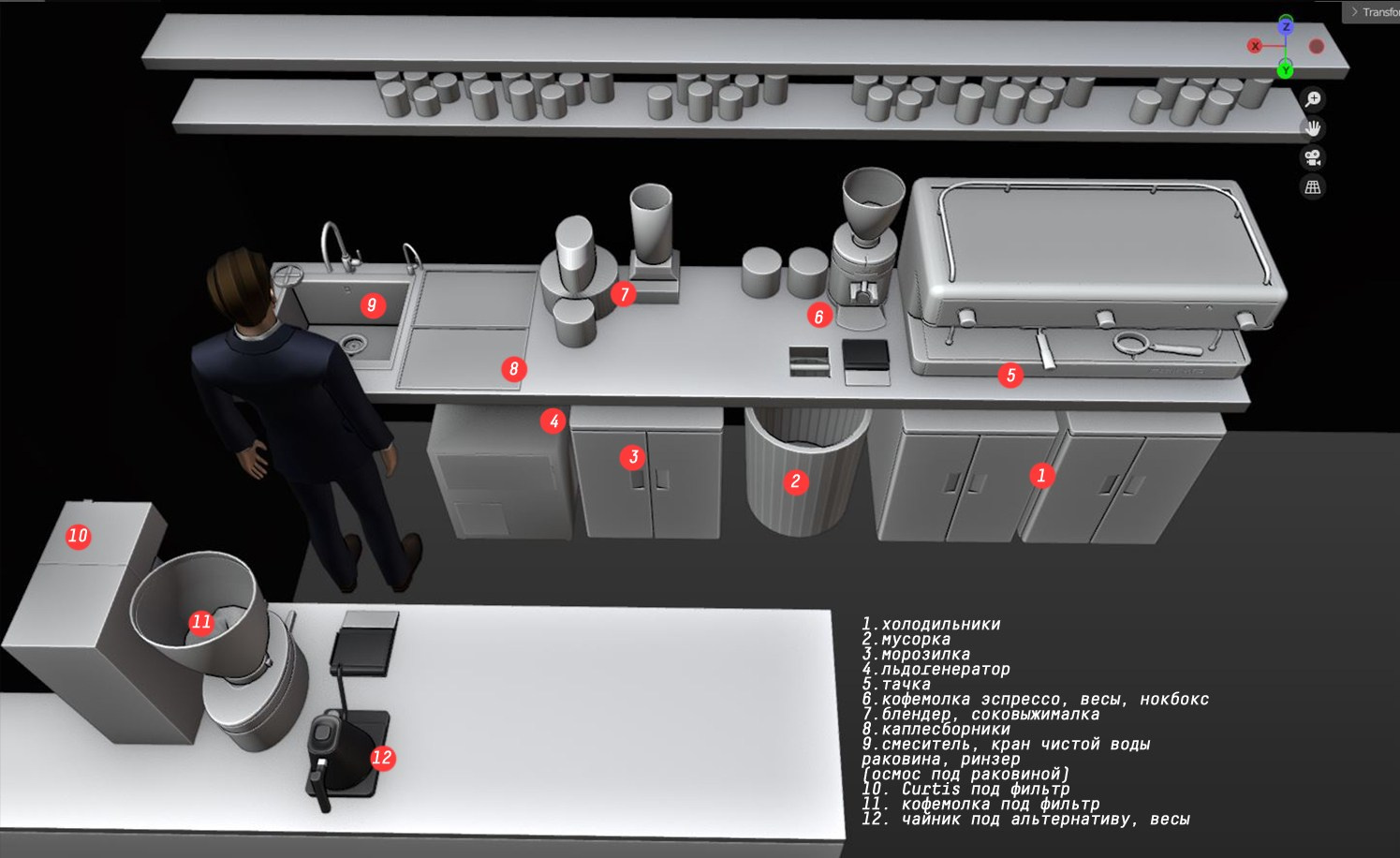 Transfo

Z
X
Y

9
7
6
8
5
4
3
2
1
10
11
12

1.холодильники
2.мусорка
3.морозилка
4.льдогенератор
5.тачка
6.кофемолка эспрессо, весы, нокбокс
7.блендер, соковыжималка
8.каплесборники
9.смеситель, кран чистой воды раковина, ринзер (осмос под раковиной)
10. Curtis под фильтр
11. кофемолка под фильтр
12. чайник под альтернативу, весы