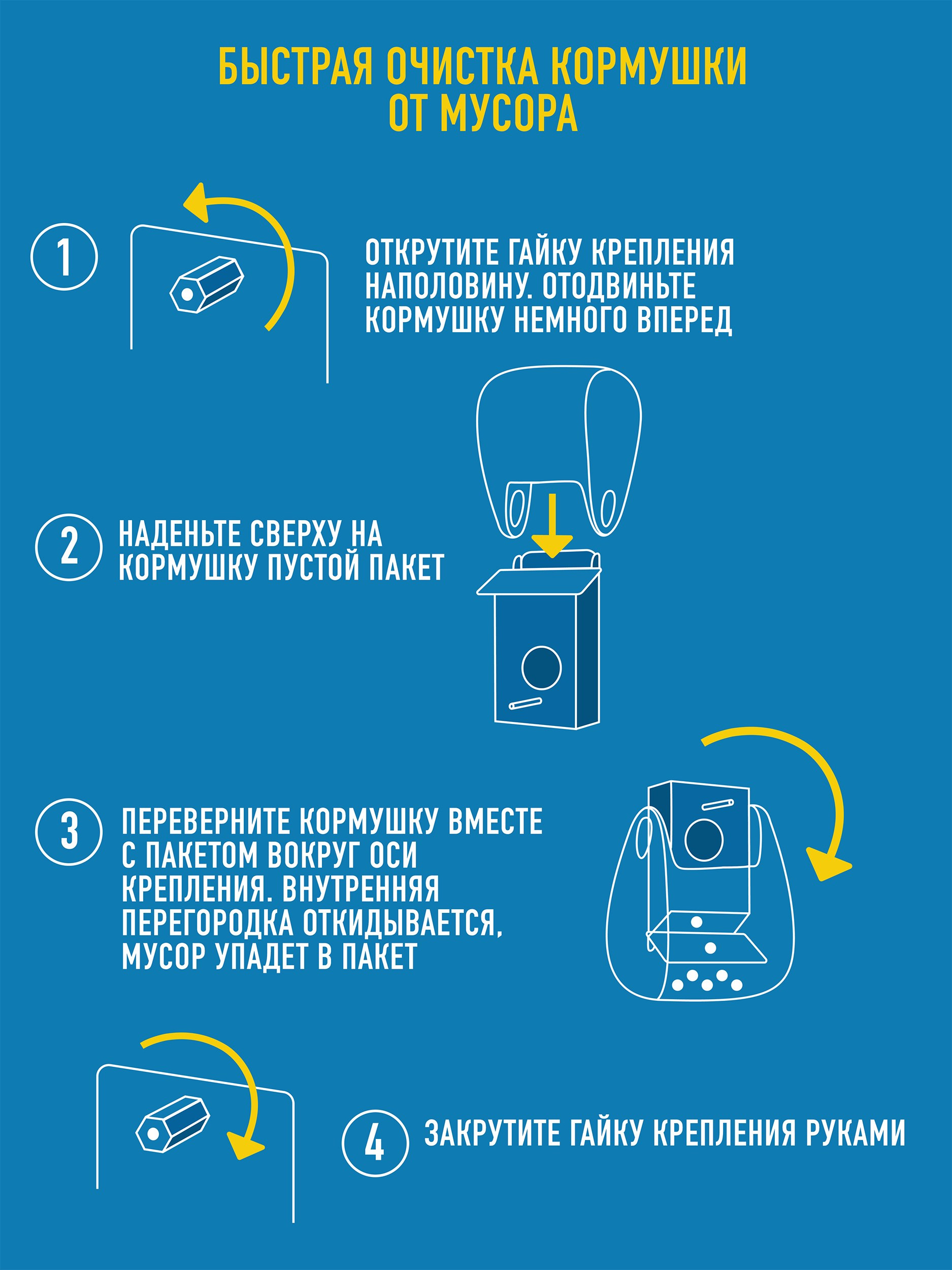 БЫСТРАЯ ОЧИСТКА КОРМУШКИ ОТ МУСОРА

1

ОТКРУТИТЕ ГАЙКУ КРЕПЛЕНИЯ НАПОЛОВИНУ. ОТОДВИНЬТЕ КОРМУШКУ НЕМНОГО ВПЕРЕД

2

НАДЕНЬТЕ СВЕРХУ НА КОРМУШКУ ПУСТОЙ ПАКЕТ

3

ПЕРЕВЕРНИТЕ КОРМУШКУ ВМЕСТЕ С ПАКЕТОМ ВОКРУГ ОСИ КРЕПЛЕНИЯ. ВНУТРЕННЯЯ ПЕРЕГОРОДКА ОТКИДЫВАЕТСЯ, МУСОР УПАДЕТ В ПАКЕТ

4

ЗАКРУТИТЕ ГАЙКУ КРЕПЛЕНИЯ РУКАМИ