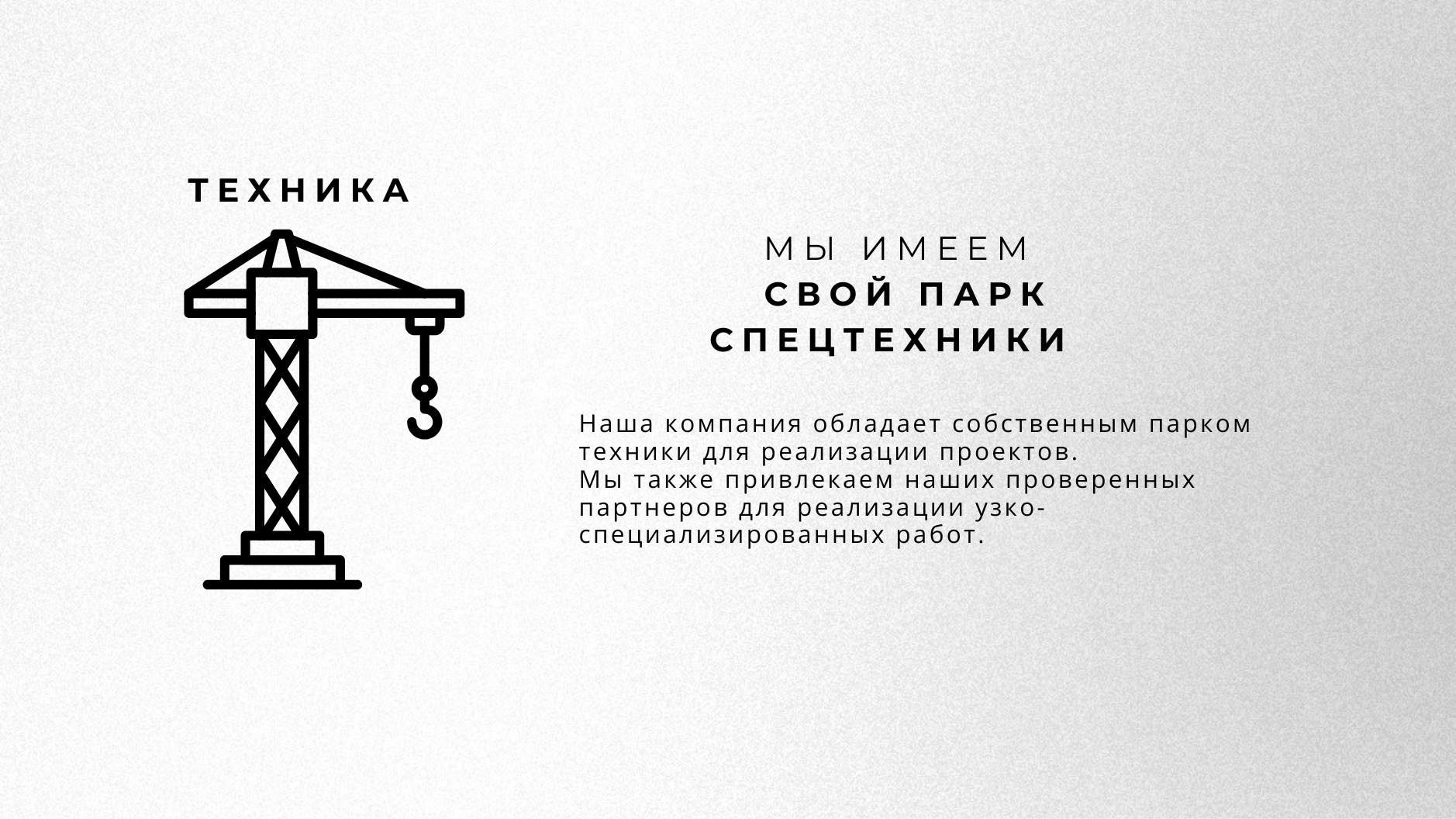 ТЕХНИКА

МЫ ИМЕЕМ
СВОЙ ПАРК
СПЕЦТЕХНИКИ

Наша компания обладает собственным парком техники для реализации проектов.
Мы также привлекаем наших проверенных партнеров для реализации узко-специализированных работ.