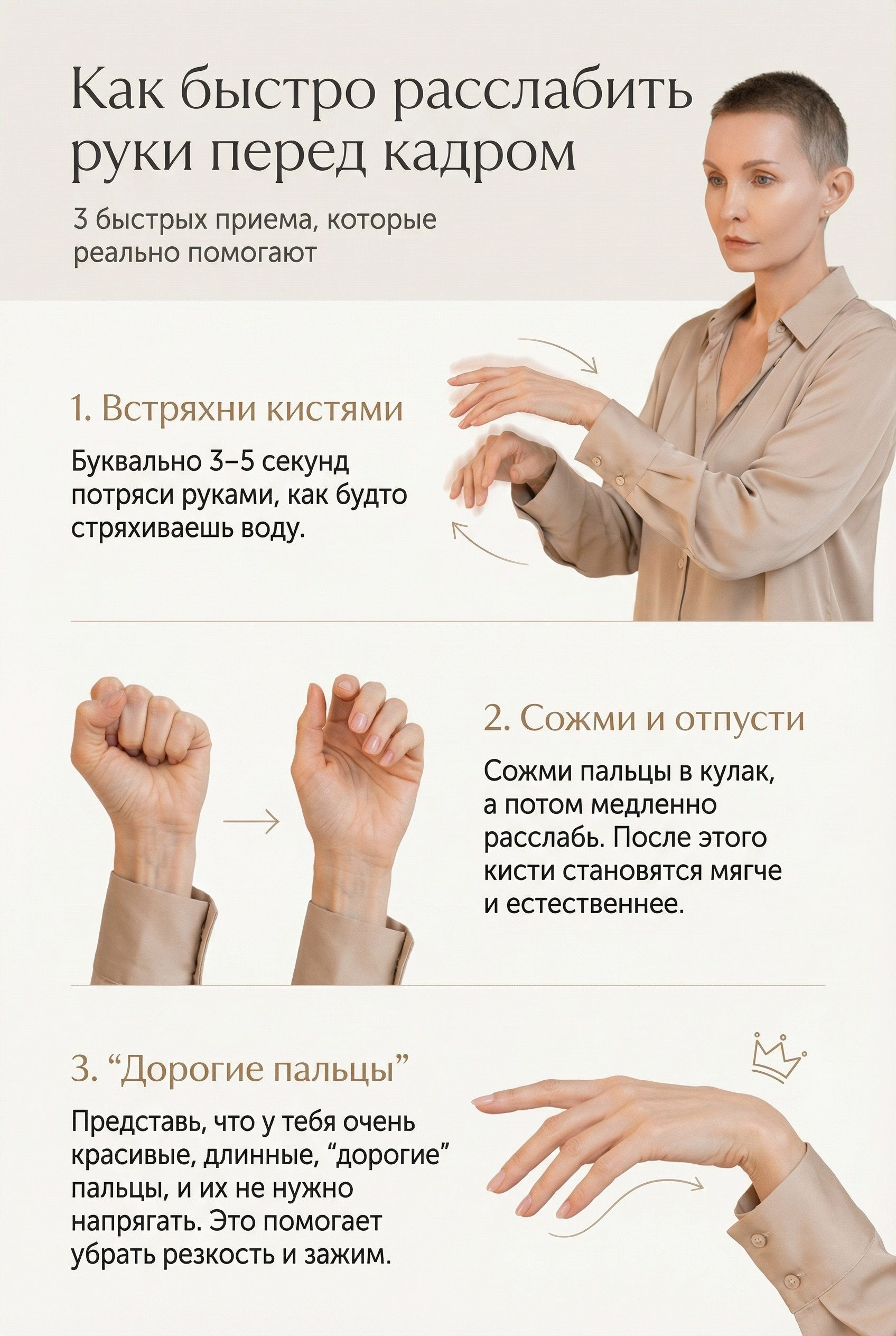 Как быстро расслабить руки перед кадром

3 быстрых приема, которые реально помогают

1. Встряхни кистями

Буквально 3–5 секунд потряси руками, как будто стряхиваешь воду.

2. Сожми и отпусти

Сожми пальцы в кулак, а потом медленно расслабь. После этого кисти становятся мягче и естественнее.

3. “Дорогие пальцы”

Представь, что у тебя очень красивые, длинные, “дорогие” пальцы, и их не нужно напрягать. Это помогает убрать резкость и зажим.