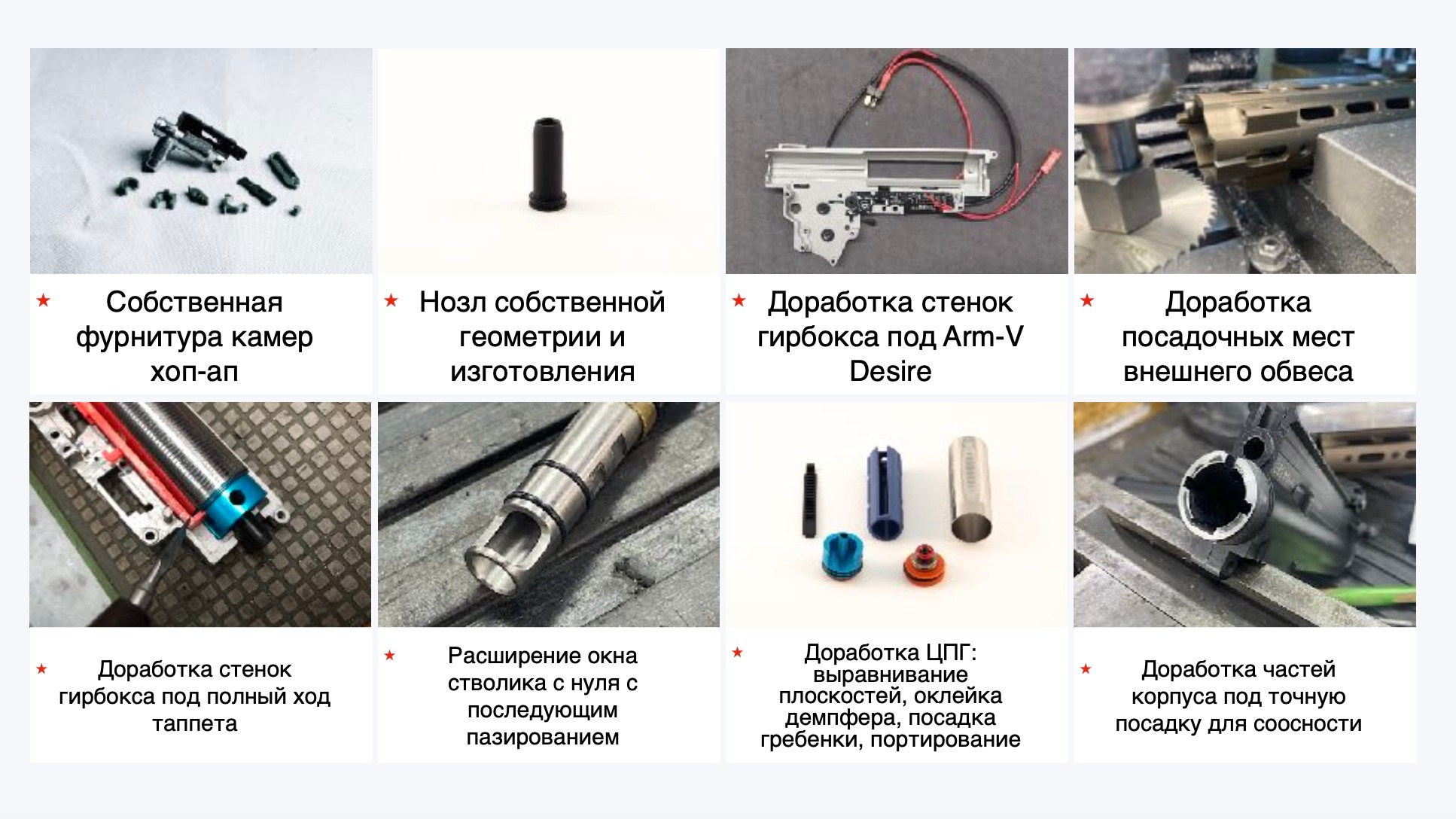 ★ Собственная фурнитура камер хоп-ап

★ Нозл собственной геометрии и изготовления

★ Доработка стенок гирбокса под Arm-V Desire

★ Доработка посадочных мест внешнего обвеса

★ Доработка стенок гирбокса под полный ход таппета

★ Расширение окна стволика с нуля с последующим пазированием

★ Доработка ЦПГ: выравнивание плоскостей, оклейка демпфера, посадка гребенки, портирование

★ Доработка частей корпуса под точную посадку для соосности