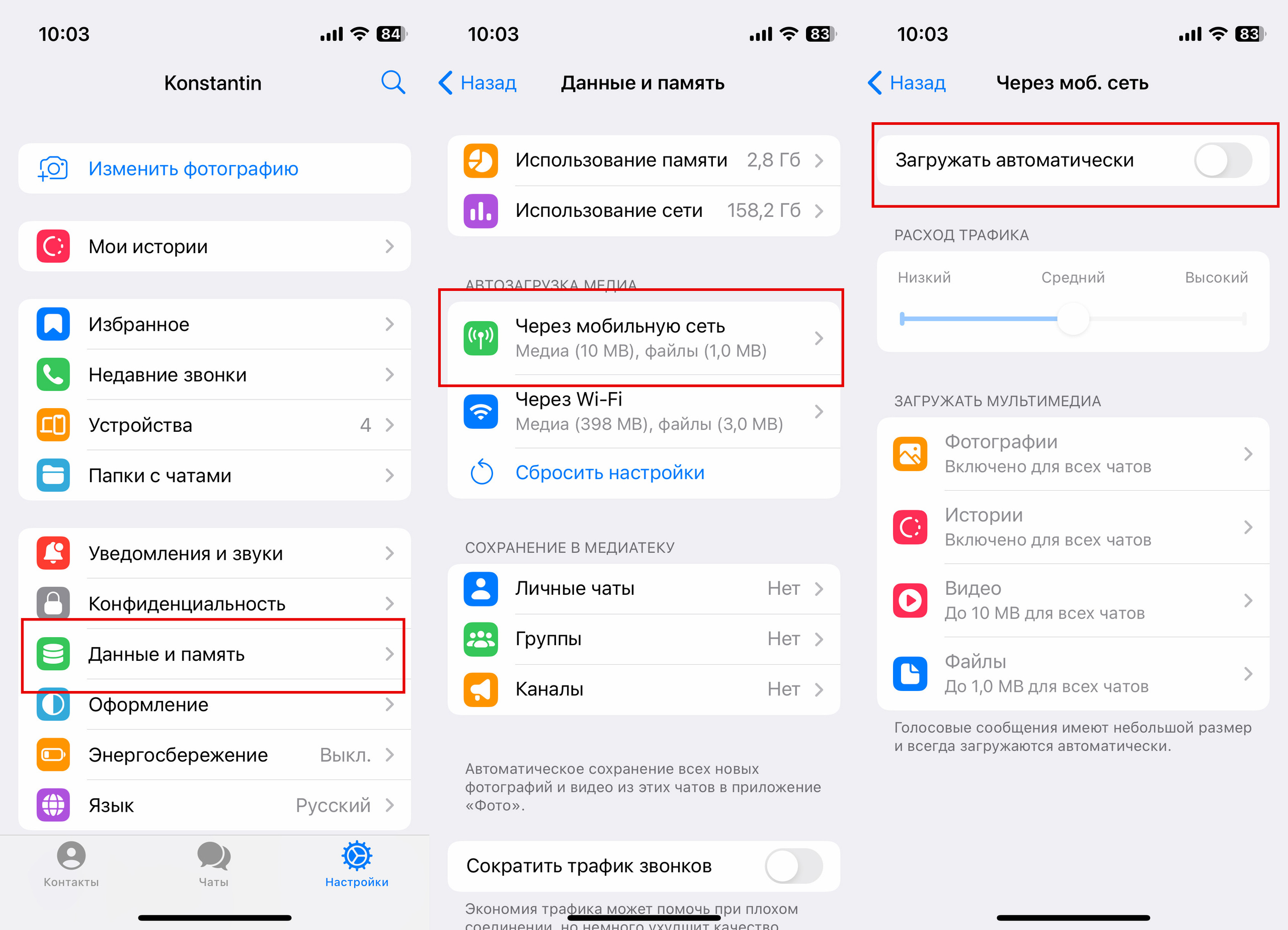 10:03

84

Konstantin

Изменить фотографию

Мои истории

Избранное

Недавние звонки

Устройства 4

Папки с чатами

Уведомления и звуки

Конфиденциальность

Данные и память

Оформление

Энергосбережение Выкл.

Язык Русский

Контакты Чаты Настройки

10:03

83

Назад Данные и память

Использование памяти 2,8 Гб

Использование сети 158,2 Гб

АВТОЗАГРУЗКА МЕДИА

Через мобильную сеть
Медиа (10 MB), файлы (1,0 MB)

Через Wi-Fi
Медиа (398 MB), файлы (3,0 MB)

Сбросить настройки

СОХРАНЕНИЕ В МЕДИАТЕКУ

Личные чаты Нет

Группы Нет

Каналы Нет

Автоматическое сохранение всех новых фотографий и видео из этих чатов в приложение «Фото».

Сократить трафик звонков

Экономия трафика может помочь при плохом соединении, но немного ухудшит качество

10:03

83

Назад Через моб. сеть

Загружать автоматически

РАСХОД ТРАФИКА

Низкий Средний Высокий

ЗАГРУЖАТЬ МУЛЬТИМЕДИА

Фотографии
Включено для всех чатов

Истории
Включено для всех чатов

Видео
До 10 MB для всех чатов

Файлы
До 1,0 MB для всех чатов

Голосовые сообщения имеют небольшой размер и всегда загружаются автоматически.