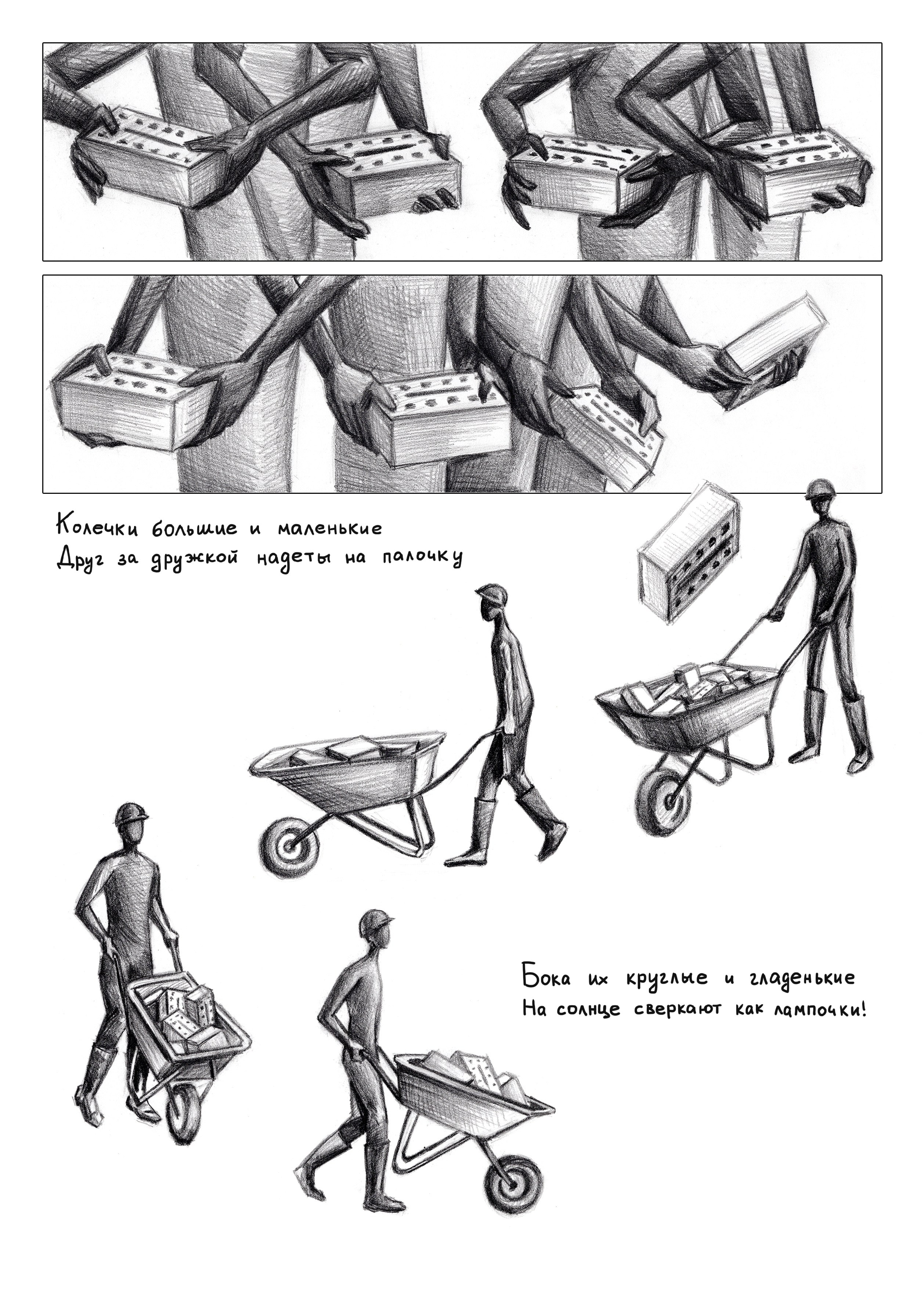 Колечки большие и маленькие
Друг за дружкой надеты на палочку

Бока их круглые и гладенькие
На солнце сверкают как лампочки!