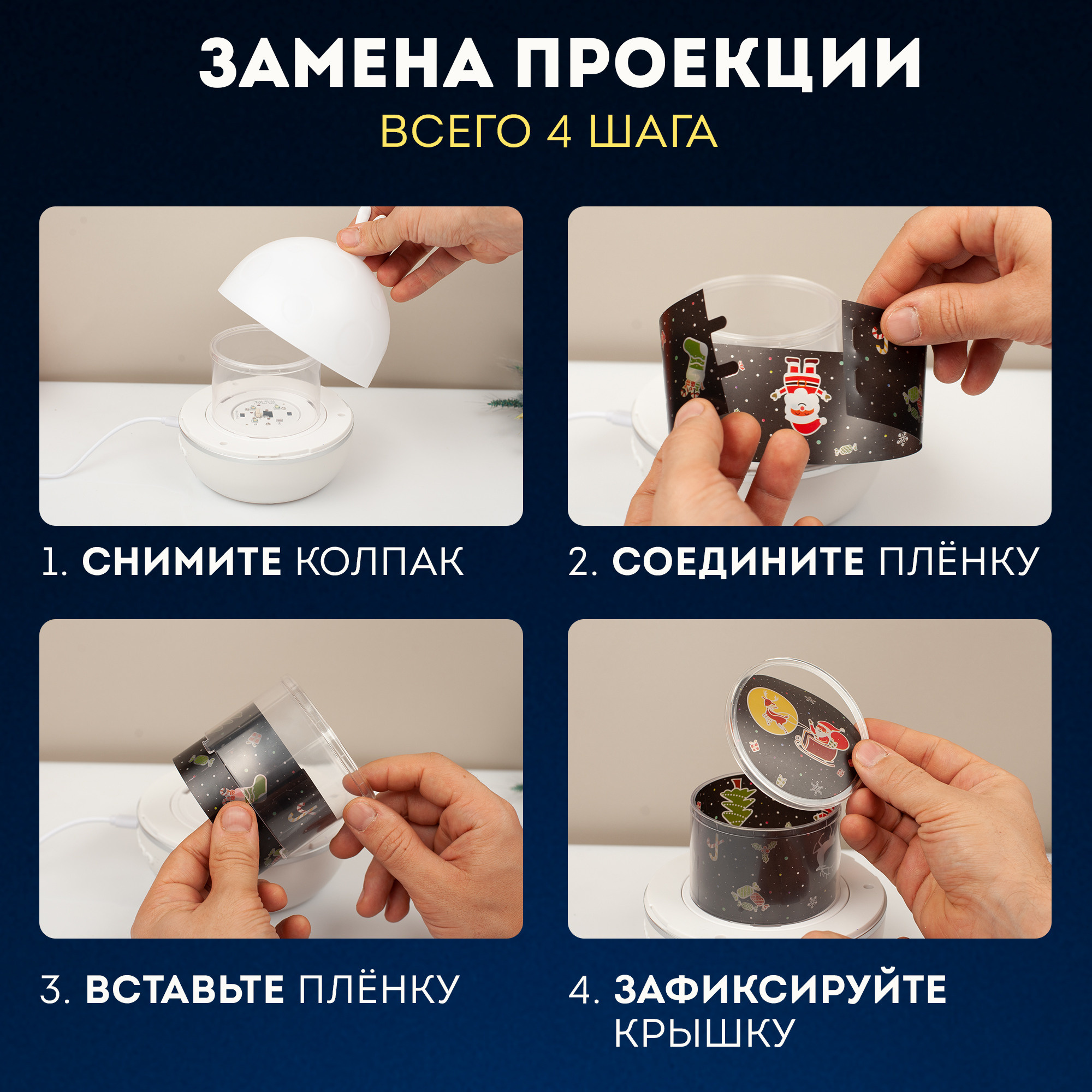 ЗАМЕНА ПРОЕКЦИИ
ВСЕГО 4 ШАГА

1. СНИМИТЕ КОЛПАК

2. СОЕДИНИТЕ ПЛЁНКУ

3. ВСТАВЬТЕ ПЛЁНКУ

4. ЗАФИКСИРУЙТЕ КРЫШКУ