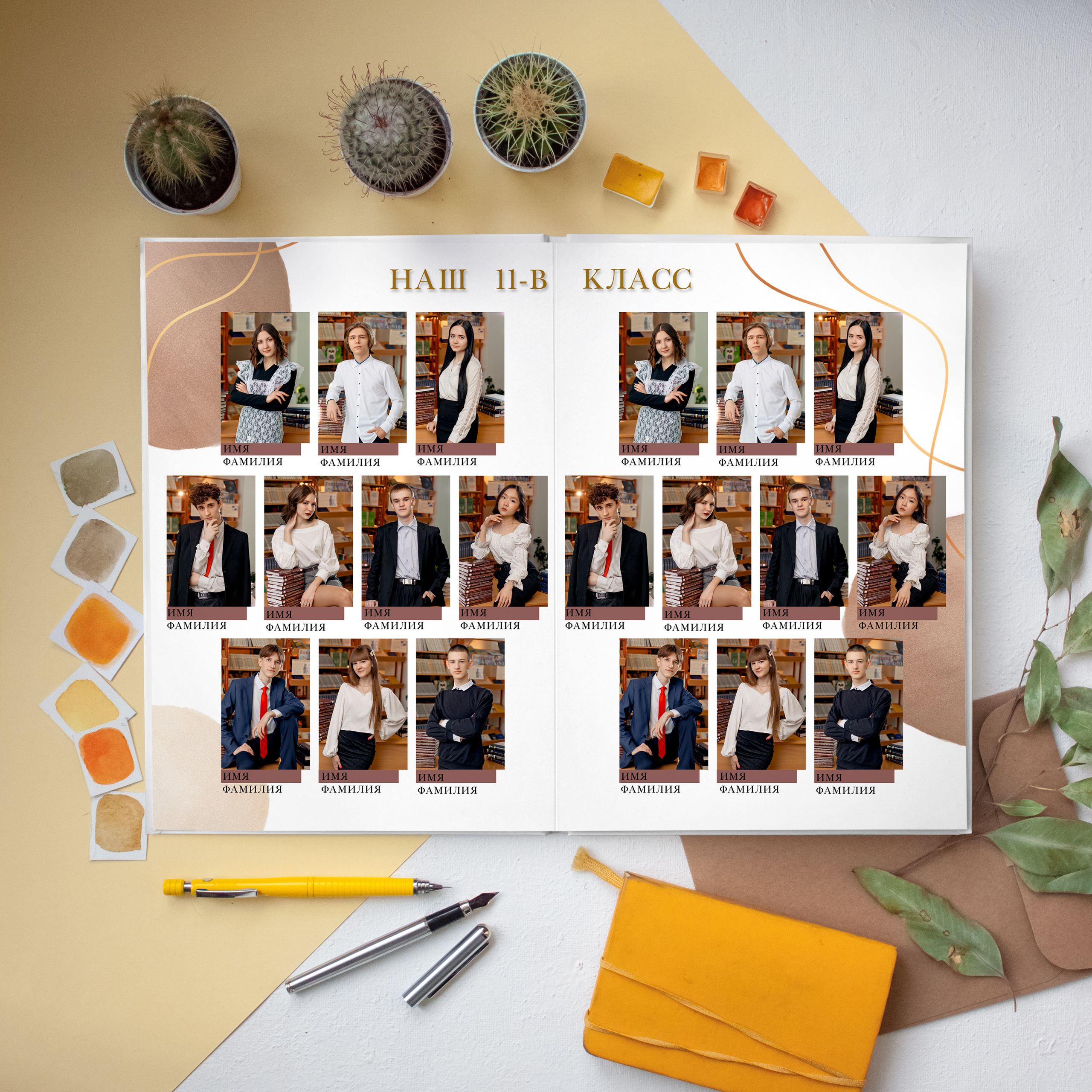 НАШ 11-В КЛАСС

ИМЯ
ФАМИЛИЯ

ИМЯ
ФАМИЛИЯ

ИМЯ
ФАМИЛИЯ

ИМЯ
ФАМИЛИЯ

ИМЯ
ФАМИЛИЯ

ИМЯ
ФАМИЛИЯ

ИМЯ
ФАМИЛИЯ

ИМЯ
ФАМИЛИЯ

ИМЯ
ФАМИЛИЯ

ИМЯ
ФАМИЛИЯ

ИМЯ
ФАМИЛИЯ

ИМЯ
ФАМИЛИЯ

ИМЯ
ФАМИЛИЯ

ИМЯ
ФАМИЛИЯ

ИМЯ
ФАМИЛИЯ

ИМЯ
ФАМИЛИЯ

ИМЯ
ФАМИЛИЯ

ИМЯ
ФАМИЛИЯ

ИМЯ
ФАМИЛИЯ

ИМЯ
ФАМИЛИЯ