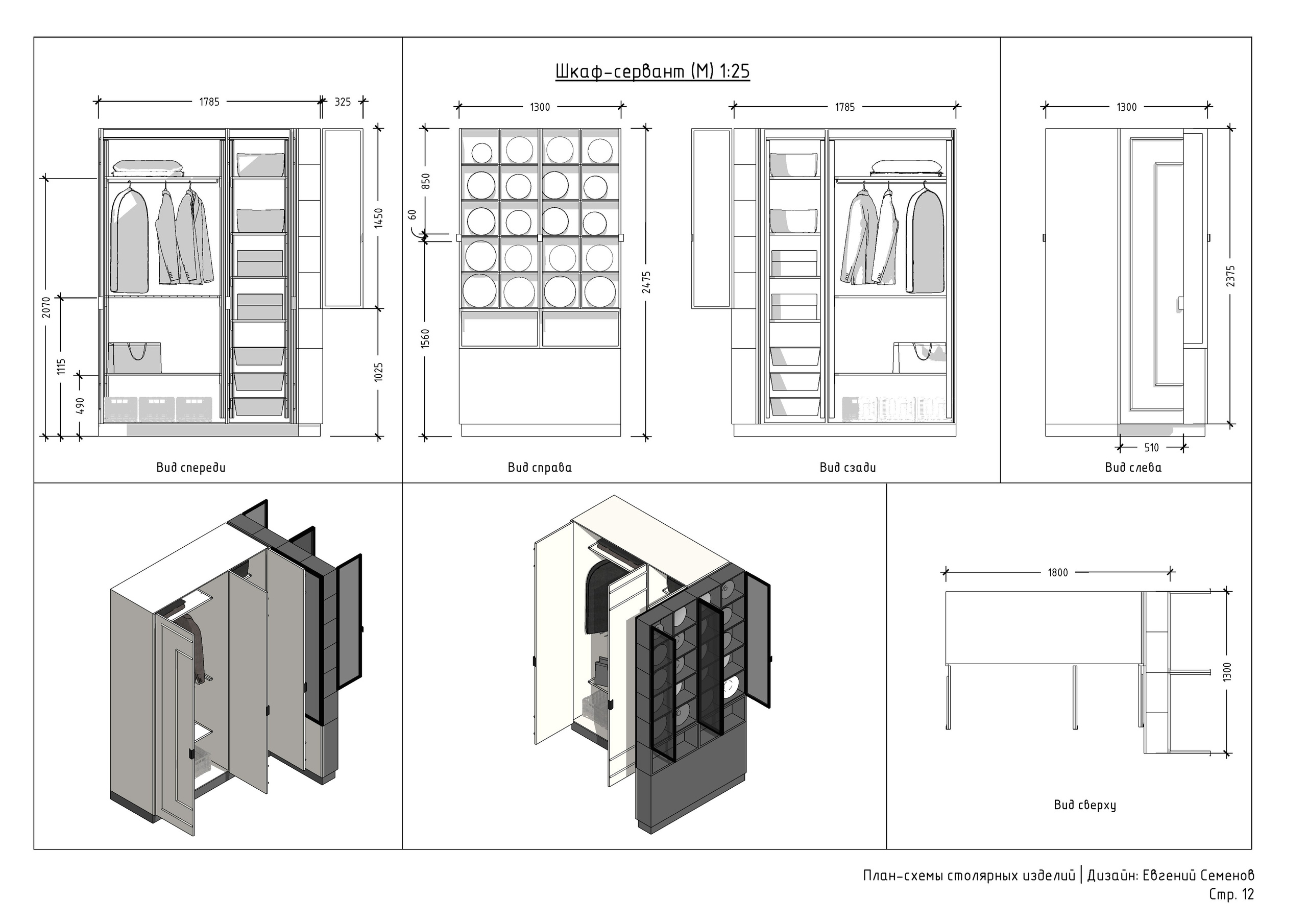 Шкаф-сервант (М) 1:25

1785
325
2070
1115
490
1450
1025
Вид спереди

1300
850
60
1560
2475
Вид справа

1785
Вид сзади

1300
2375
510
Вид слева

1800
1300
Вид сверху

План-схемы столярных изделий | Дизайн: Евгений Семенов
Стр. 12