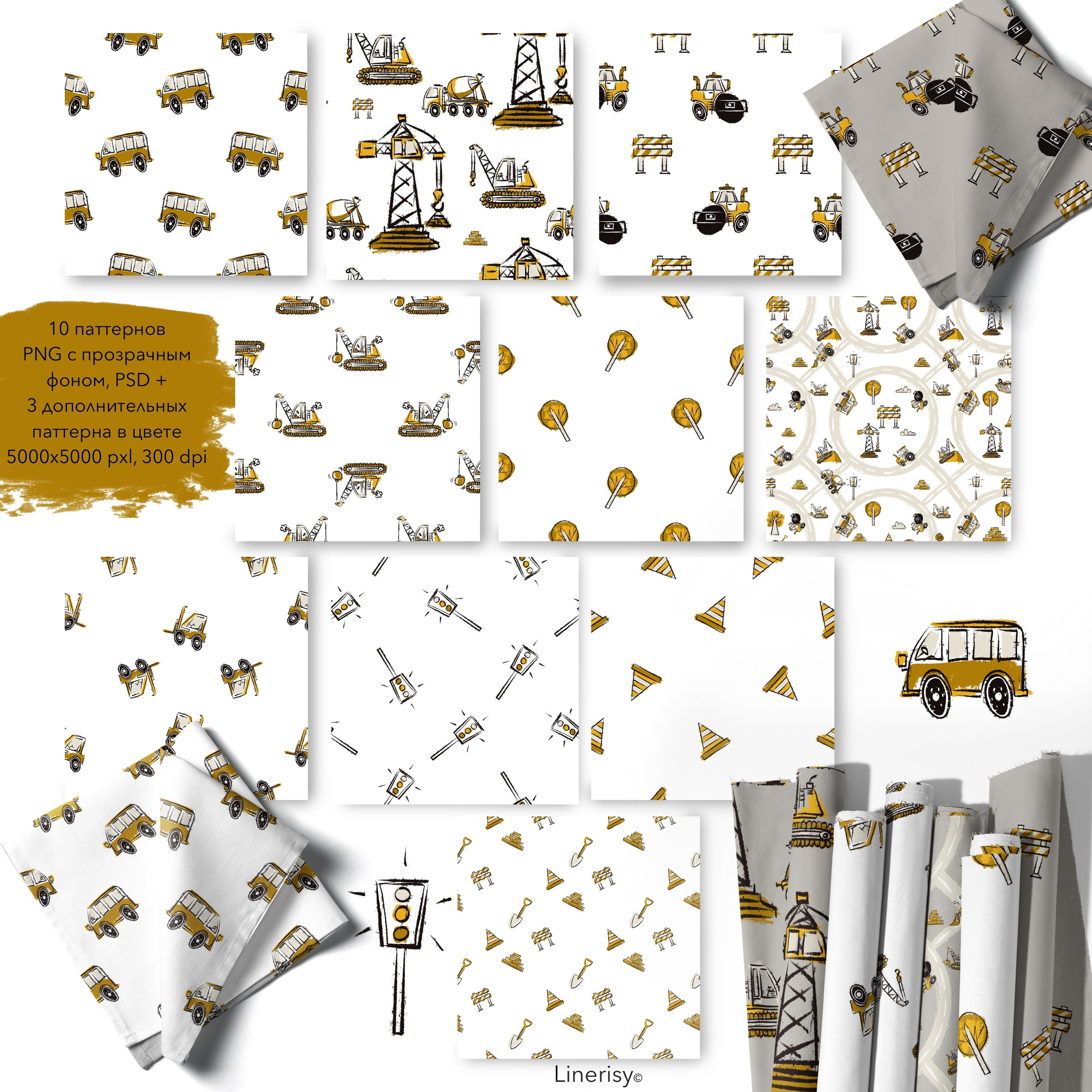 10 паттернов
PNG с прозрачным фоном, PSD +
3 дополнительных паттерна в цвете
5000x5000 pxl, 300 dpi

Linerisy©