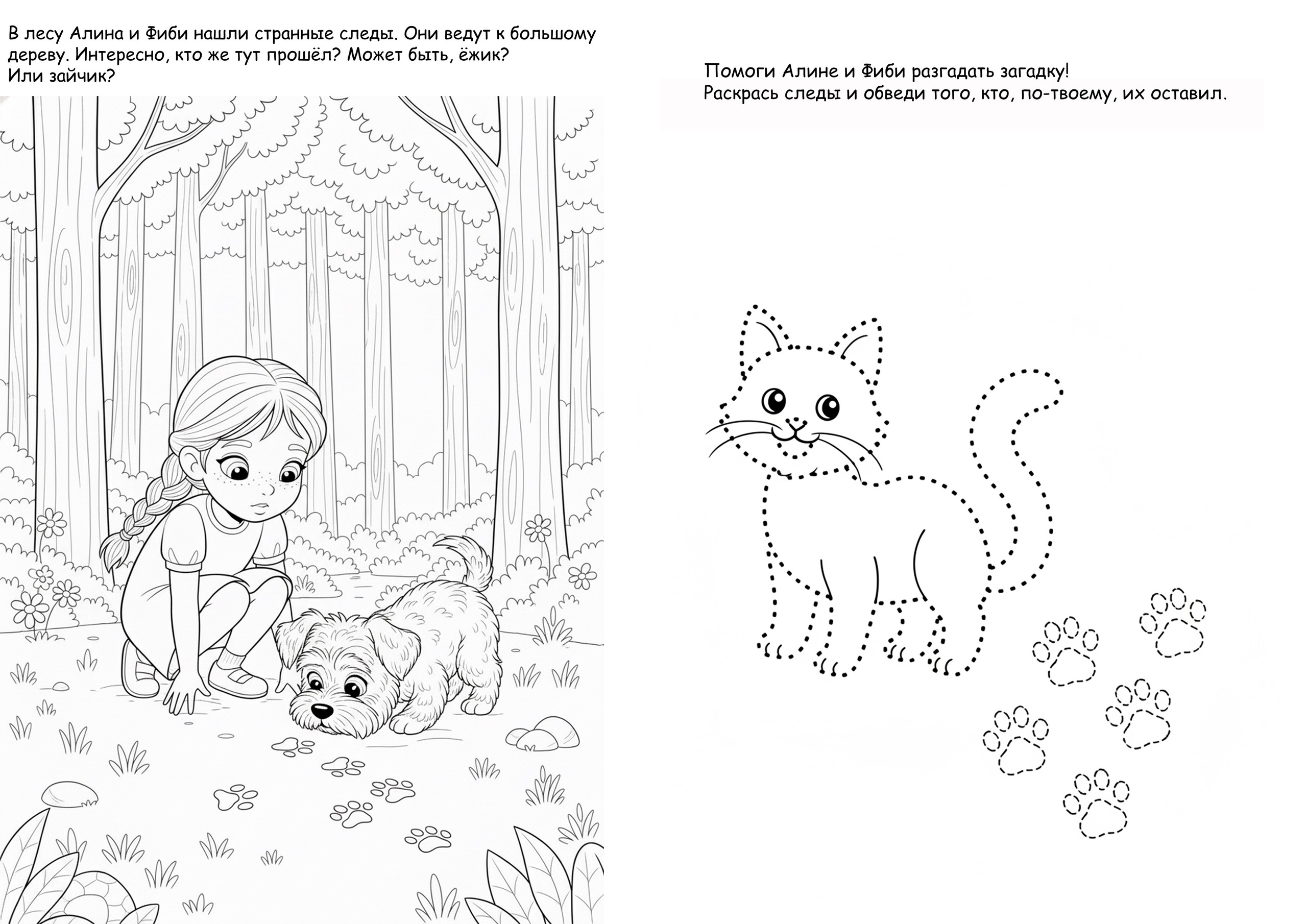 В лесу Алина и Фиби нашли странные следы. Они ведут к большому дереву. Интересно, кто же тут прошёл? Может быть, ёжик? Или зайчик?

Помоги Алине и Фиби разгадать загадку!
Раскрась следы и обведи того, кто, по-твоему, их оставил.