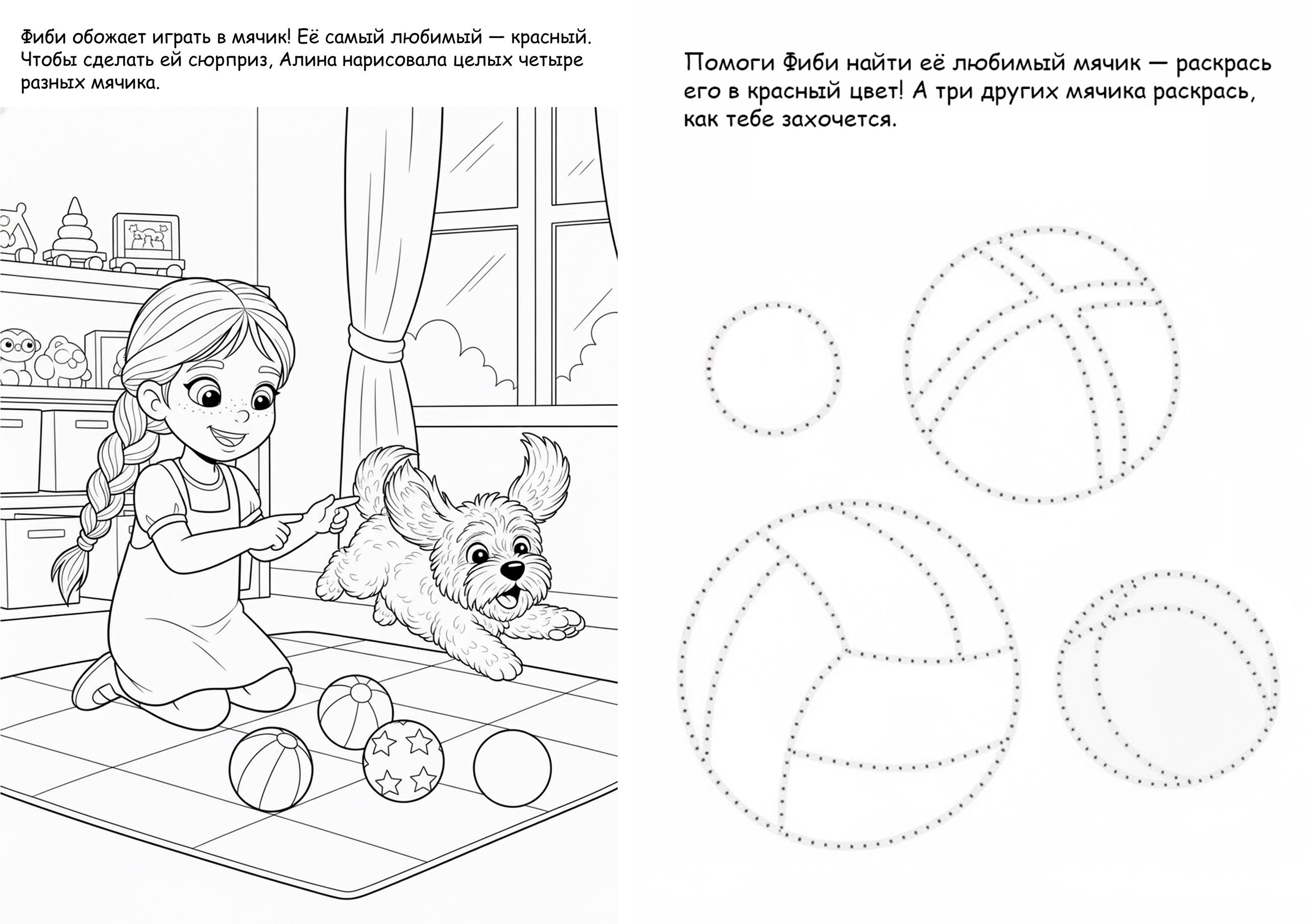 Фиби обожает играть в мячик! Её самый любимый — красный. Чтобы сделать ей сюрприз, Алина нарисовала целых четыре разных мячика.

Помоги Фиби найти её любимый мячик — раскрась его в красный цвет! А три других мячика раскрась, как тебе захочется.