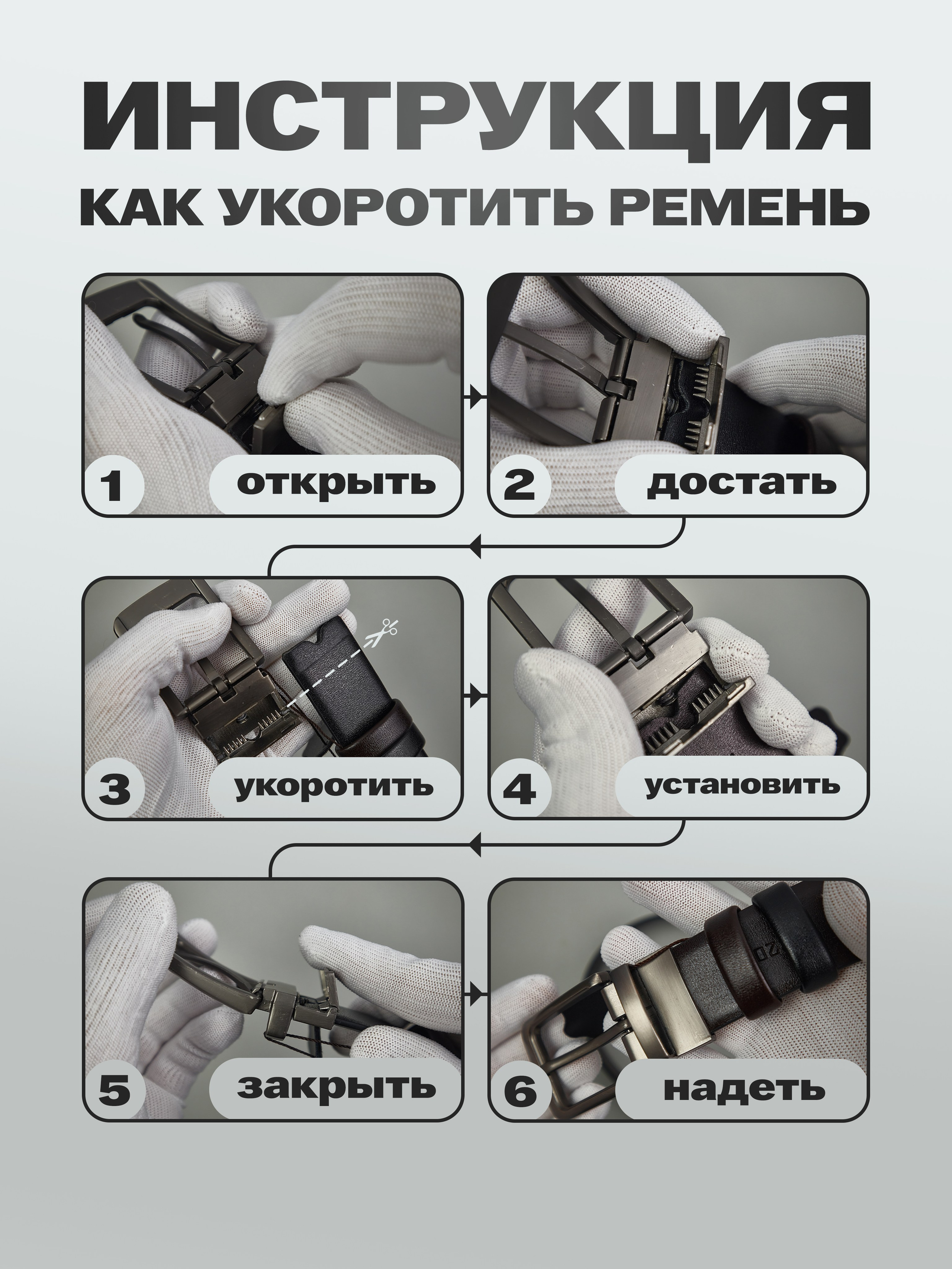 ИНСТРУКЦИЯ
КАК УКОРОТИТЬ РЕМЕНЬ

1 открыть

2 достать

3 укоротить

4 установить

5 закрыть

6 надеть