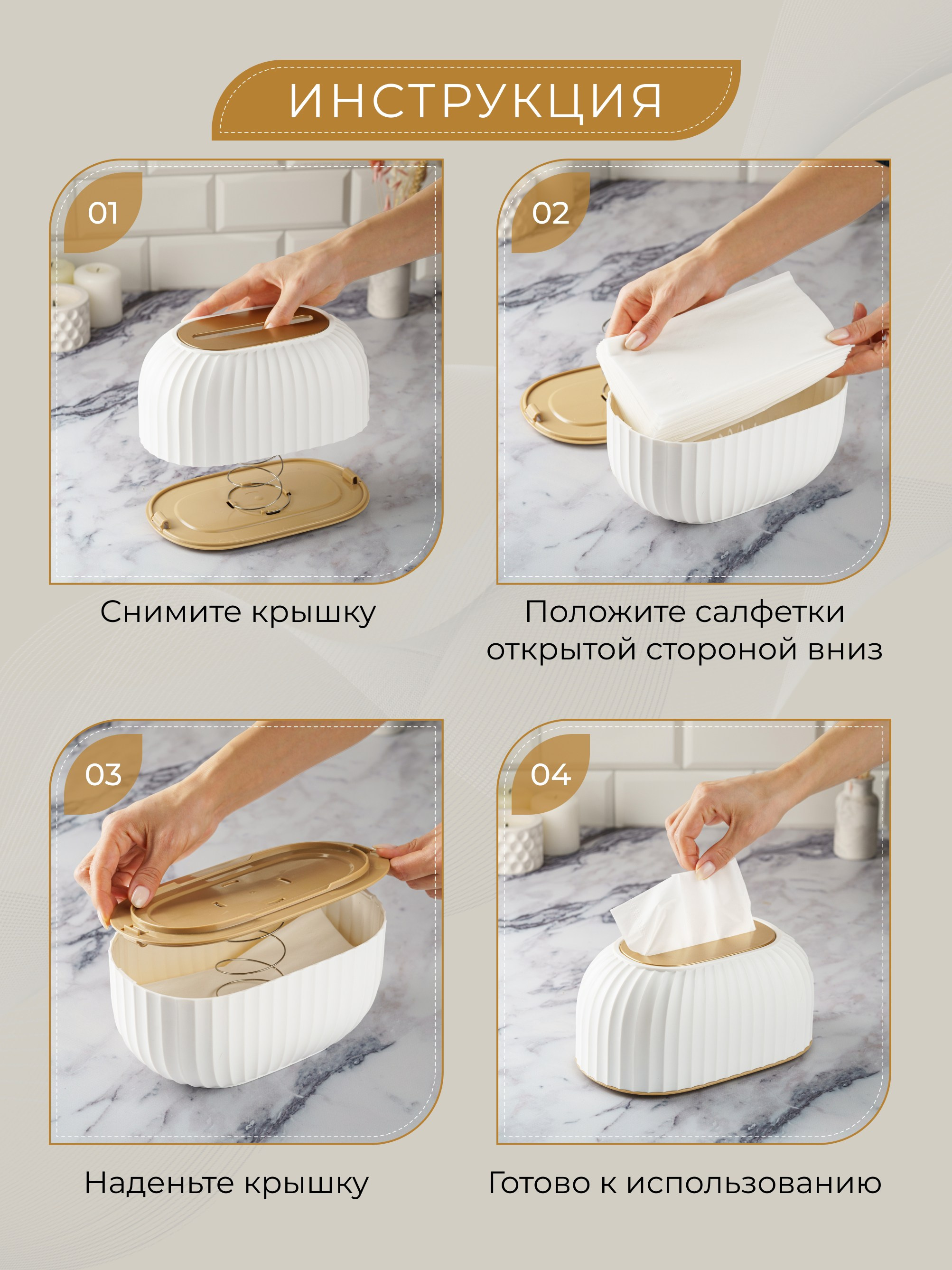 ИНСТРУКЦИЯ

01

Снимите крышку

02

Положите салфетки открытой стороной вниз

03

Наденьте крышку

04

Готово к использованию