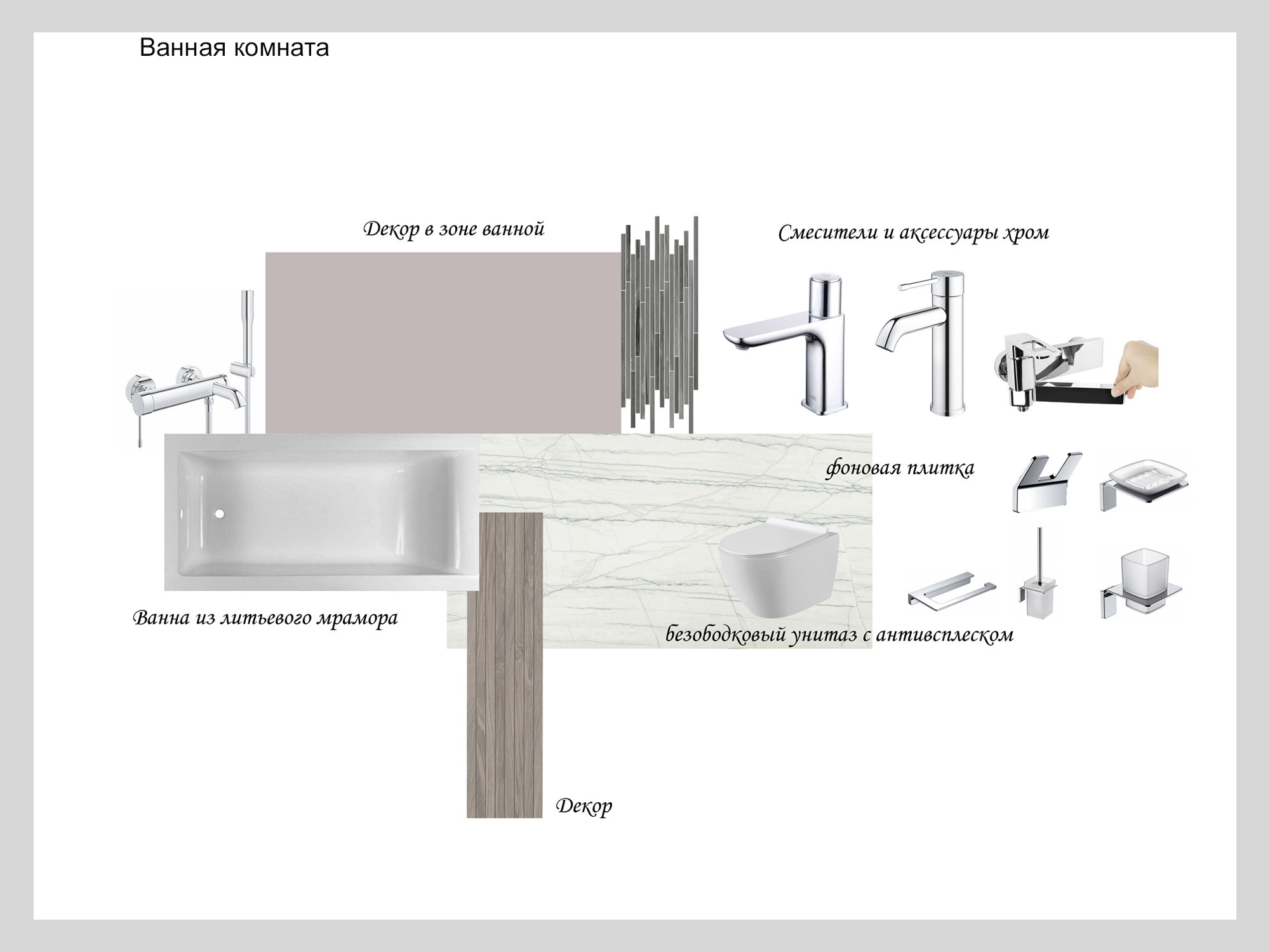 Ванная комната

Декор в зоне ванной

Смесители и аксессуары хром

фоновая плитка

Ванна из литьевого мрамора

безободковый унитаз с антивсплеском

Декор