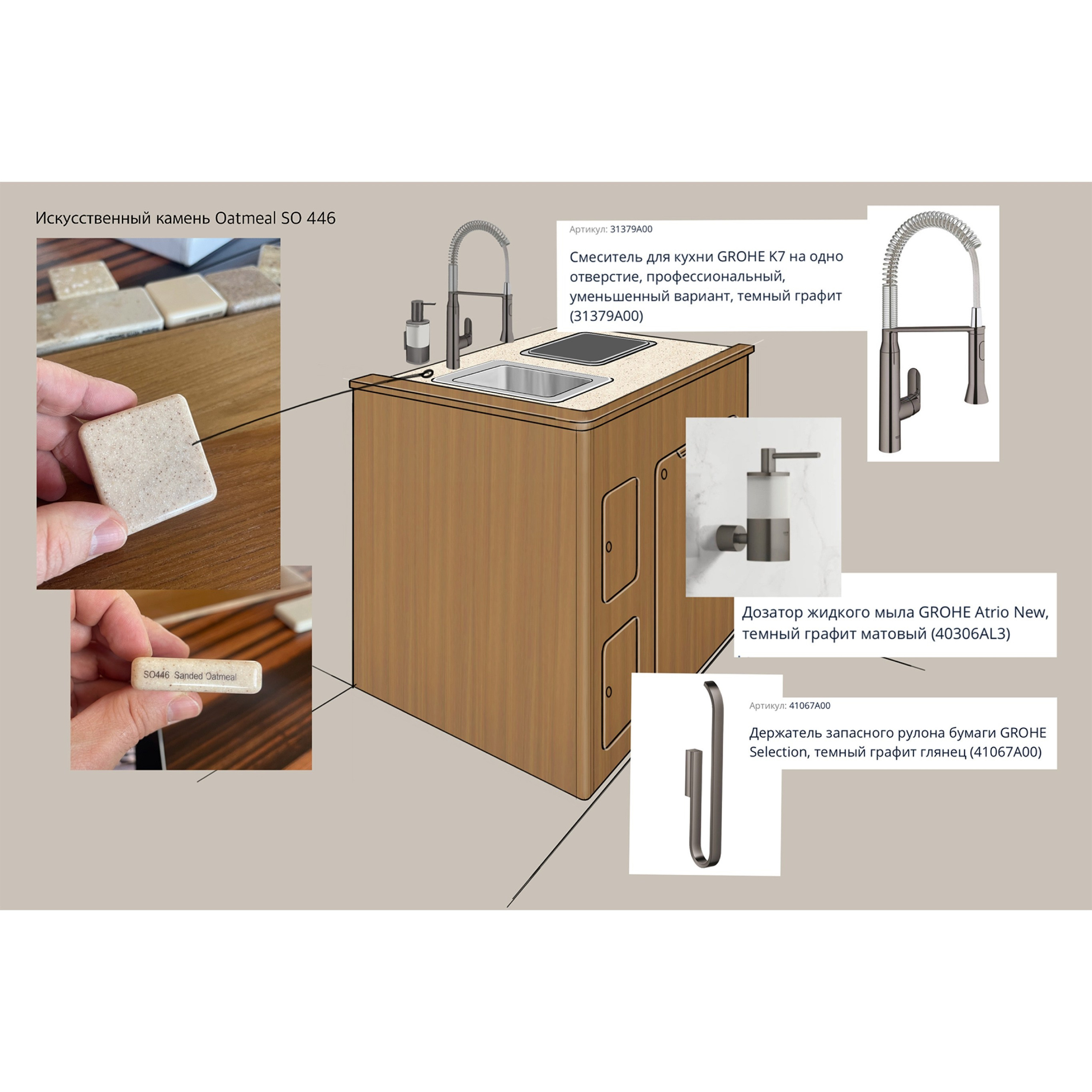 Искусственный камень Oatmeal SO 446

SO446 Sanded Oatmeal

Артикул: 31379A00

Смеситель для кухни GROHE K7 на одно отверстие, профессиональный, уменьшенный вариант, темный графит (31379A00)

Дозатор жидкого мыла GROHE Atrio New, темный графит матовый (40306AL3)

Артикул: 41067A00

Держатель запасного рулона бумаги GROHE Selection, темный графит глянец (41067A00)