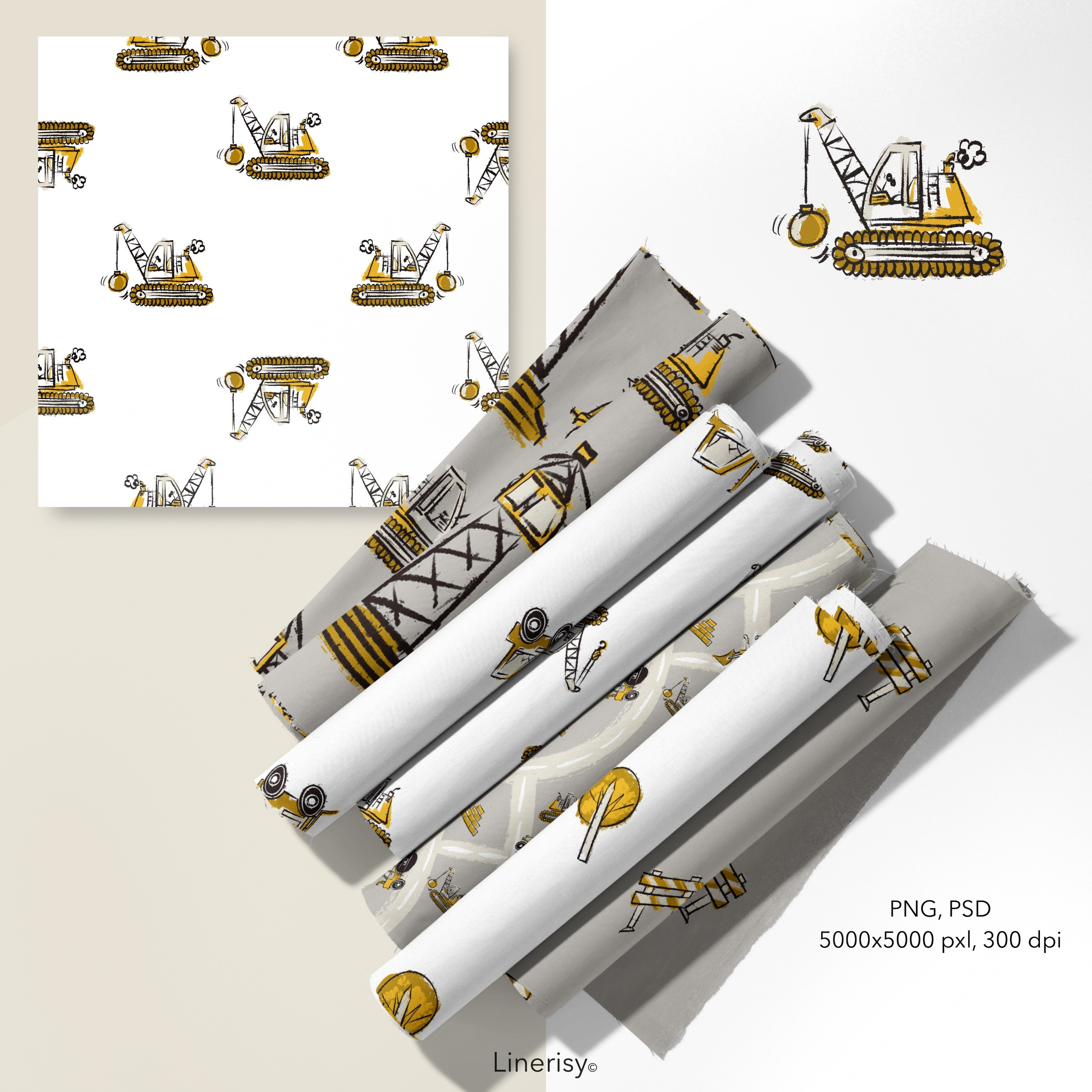 PNG, PSD
5000x5000 pxl, 300 dpi

Linerisy©