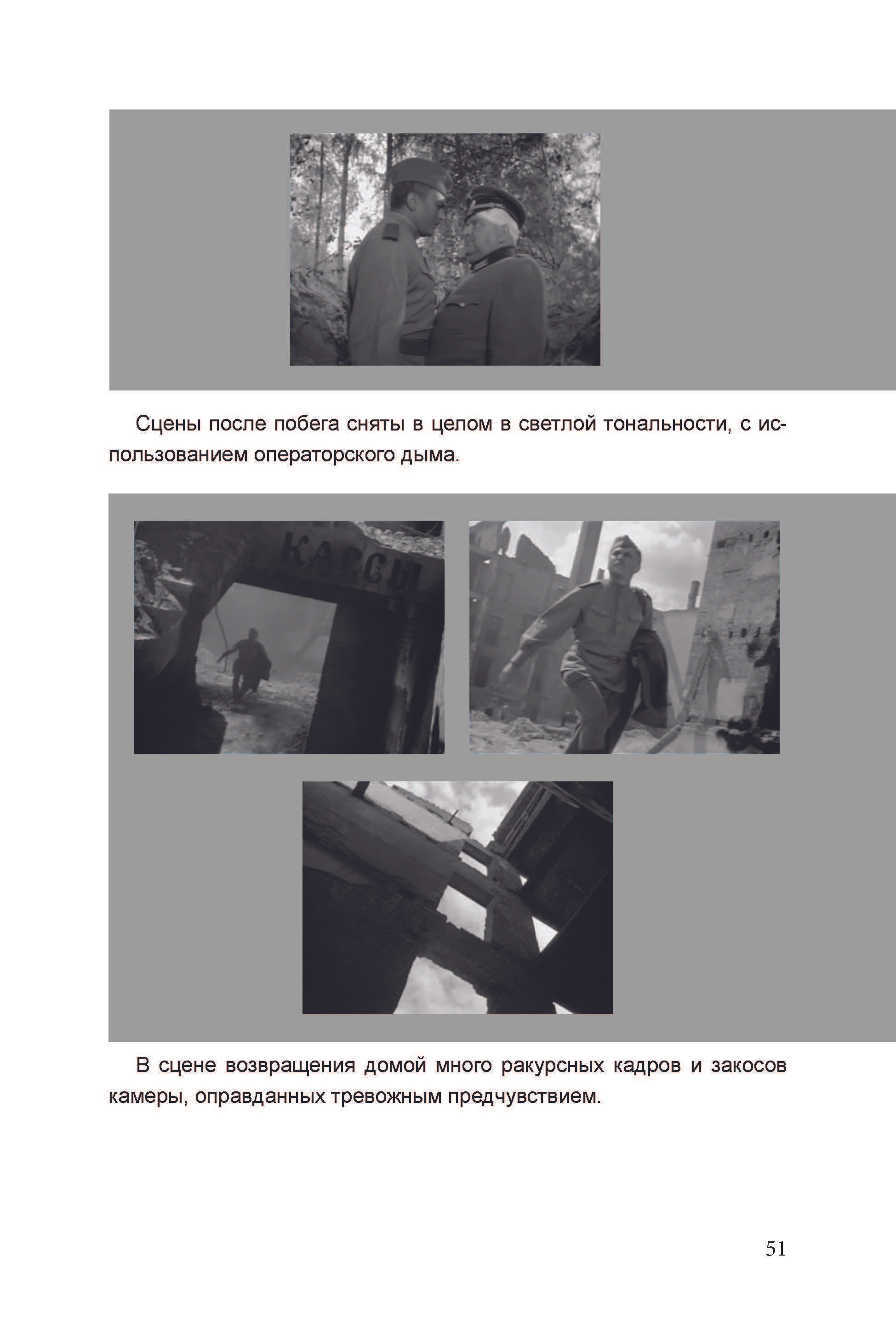 Сцены после побега сняты в целом в светлой тональности, с использованием операторского дыма.

КАССЫ

В сцене возвращения домой много ракурсных кадров и закосов камеры, оправданных тревожным предчувствием.

51