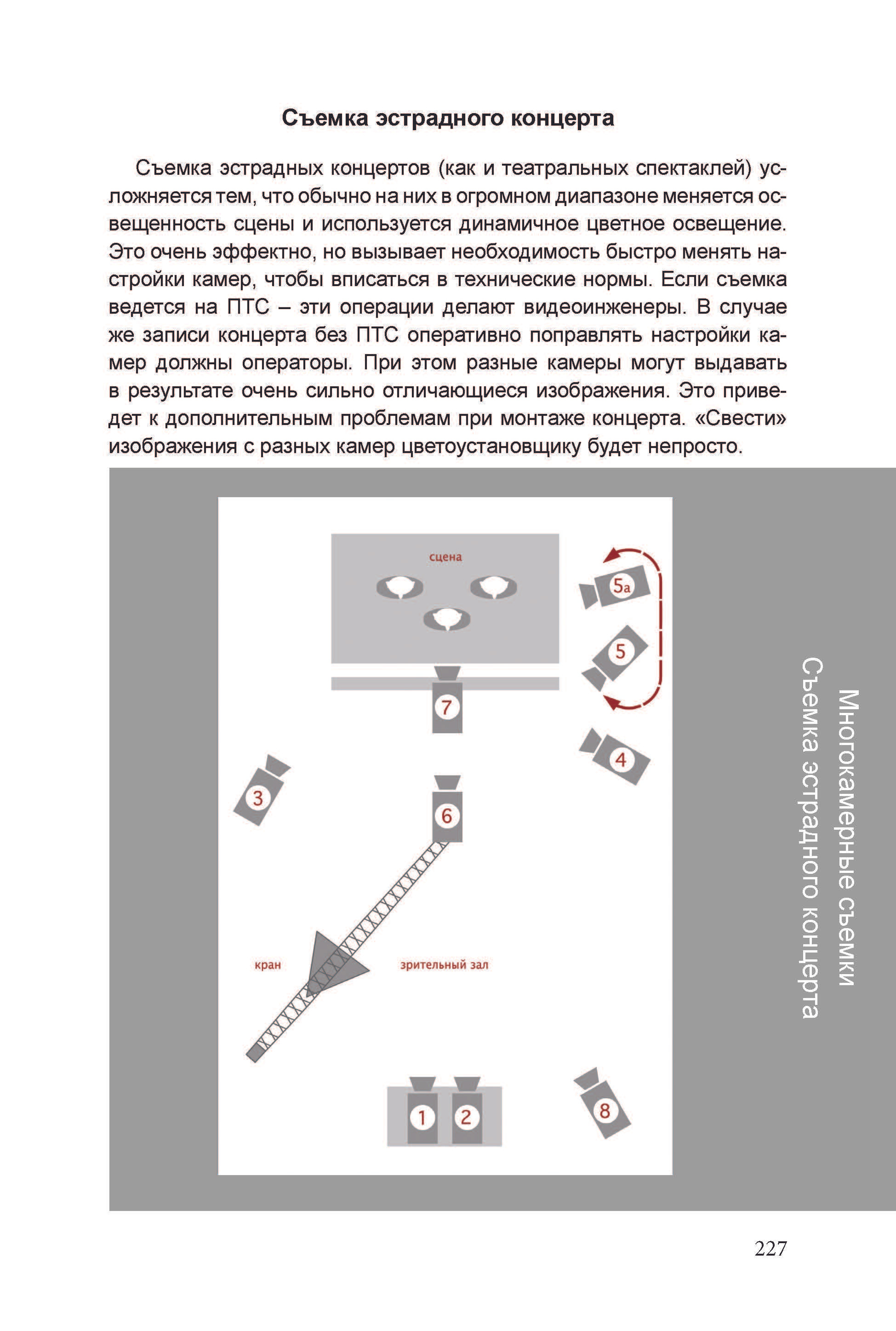 Съемка эстрадного концерта

Съемка эстрадных концертов (как и театральных спектаклей) усложняется тем, что обычно на них в огромном диапазоне меняется освещенность сцены и используется динамичное цветное освещение. Это очень эффектно, но вызывает необходимость быстро менять настройки камер, чтобы вписаться в технические нормы. Если съемка ведется на ПТС – эти операции делают видеоинженеры. В случае же записи концерта без ПТС оперативно поправлять настройки камер должны операторы. При этом разные камеры могут выдавать в результате очень сильно отличающиеся изображения. Это приведет к дополнительным проблемам при монтаже концерта. «Свести» изображения с разных камер цветоустановщику будет непросто.

сцена

5а

5

7

4

3

6

кран

зрительный зал

1

2

8

Многокамерные съемки
Съемка эстрадного концерта

227