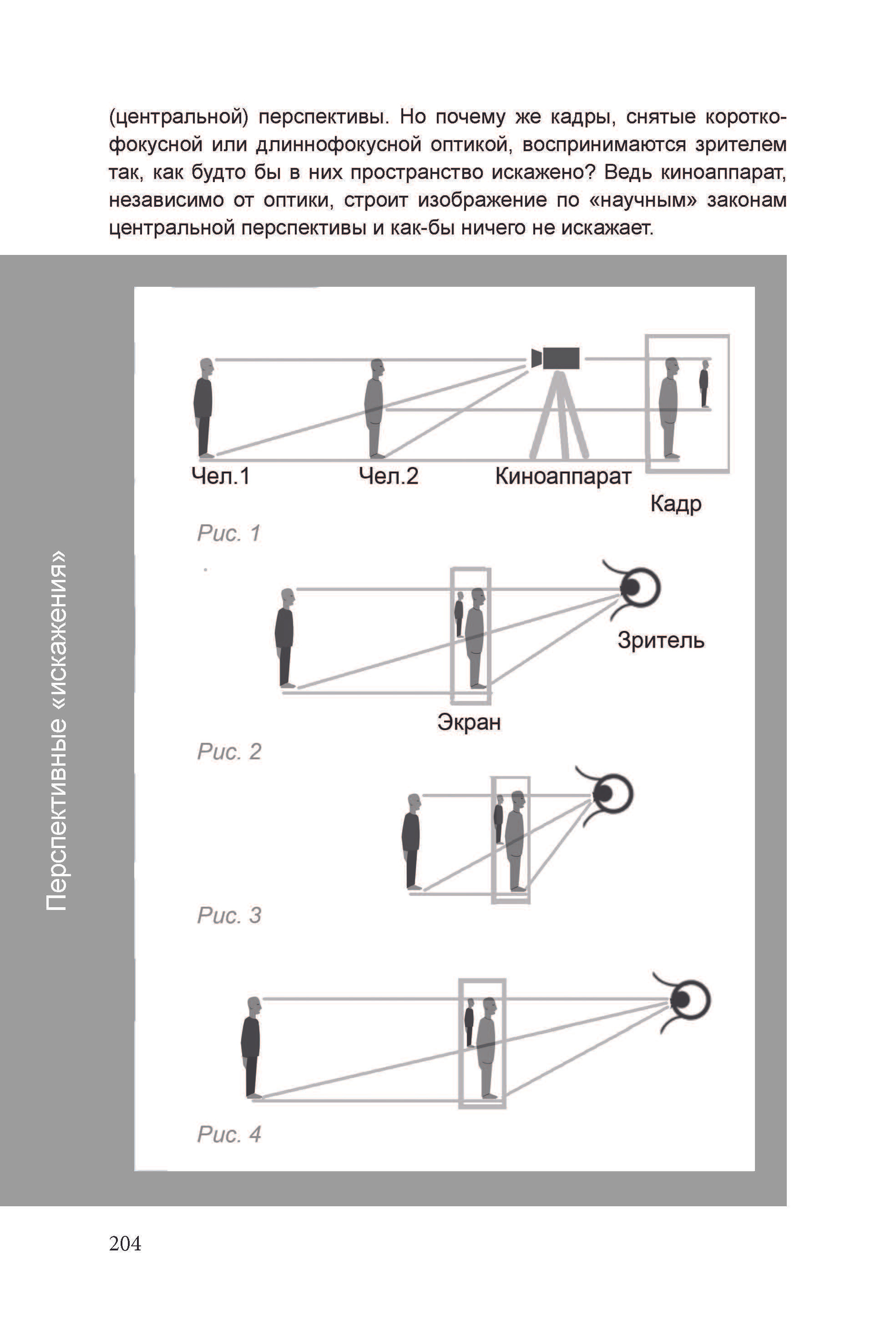 (центральной) перспективы. Но почему же кадры, снятые короткофокусной или длиннофокусной оптикой, воспринимаются зрителем так, как будто бы в них пространство искажено? Ведь киноаппарат, независимо от оптики, строит изображение по «научным» законам центральной перспективы и как-бы ничего не искажает.

Перспективные «искажения»

Чел.1

Чел.2

Киноаппарат

Кадр

Рис. 1

Зритель

Экран

Рис. 2

Рис. 3

Рис. 4

204