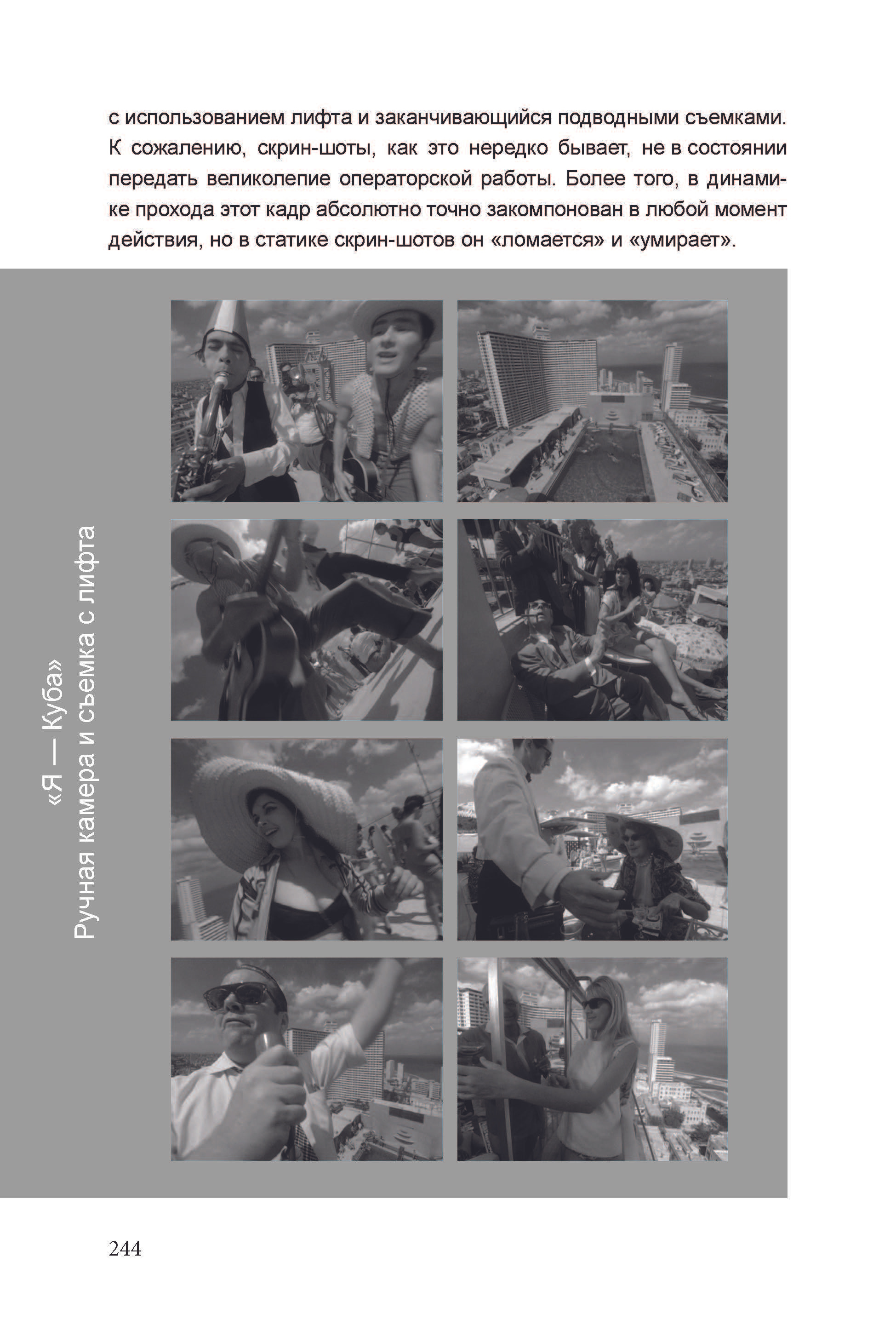 с использованием лифта и заканчивающийся подводными съемками. К сожалению, скрин-шоты, как это нередко бывает, не в состоянии передать великолепие операторской работы. Более того, в динамике прохода этот кадр абсолютно точно закомпонован в любой момент действия, но в статике скрин-шотов он «ломается» и «умирает».

«Я — Куба»
Ручная камера и съемка с лифта

244