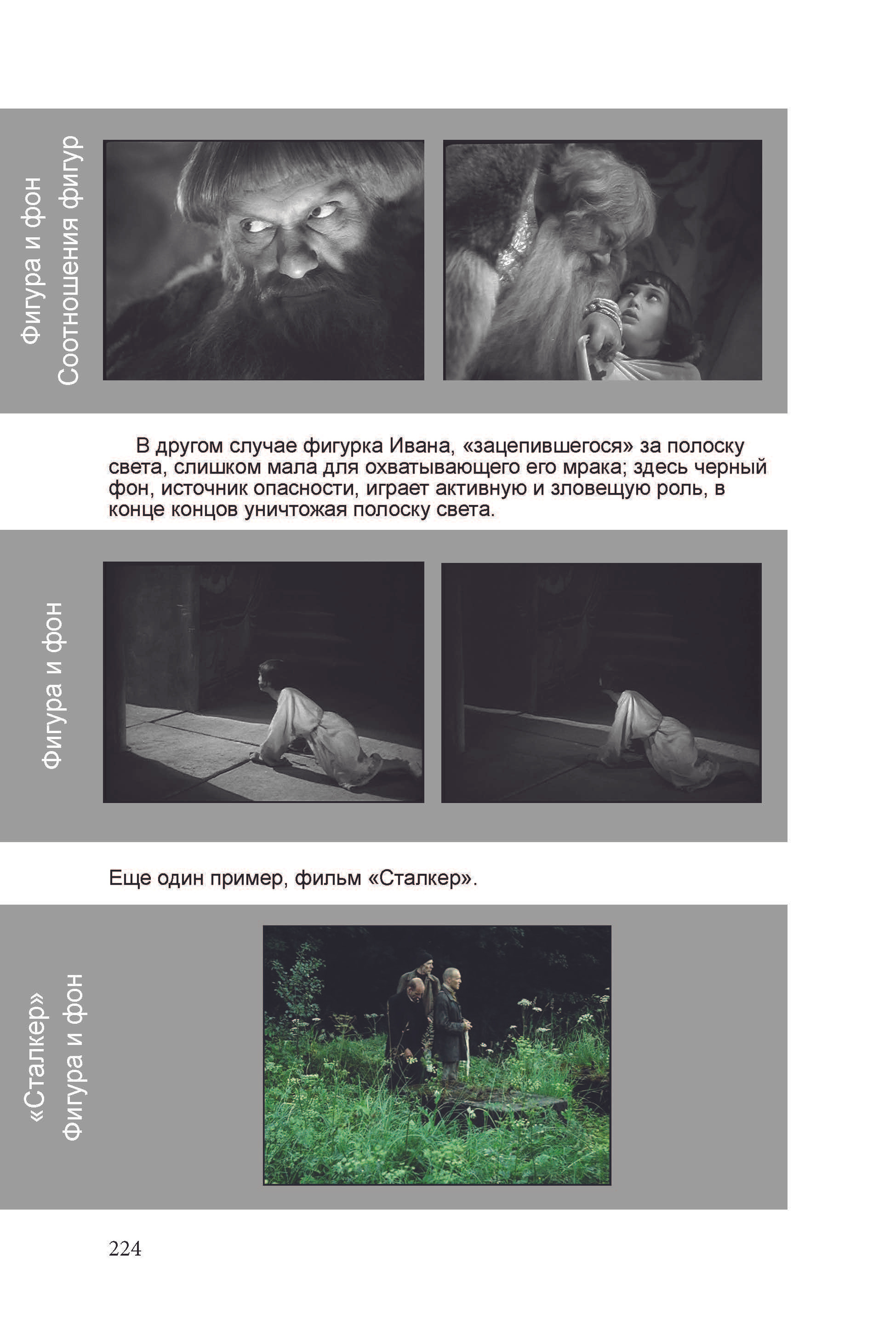 Фигура и фон
Соотношения фигур

В другом случае фигурка Ивана, «зацепившегося» за полоску света, слишком мала для охватывающего его мрака; здесь черный фон, источник опасности, играет активную и зловещую роль, в конце концов уничтожая полоску света.

Фигура и фон

Еще один пример, фильм «Сталкер».

«Сталкер»
Фигура и фон

224