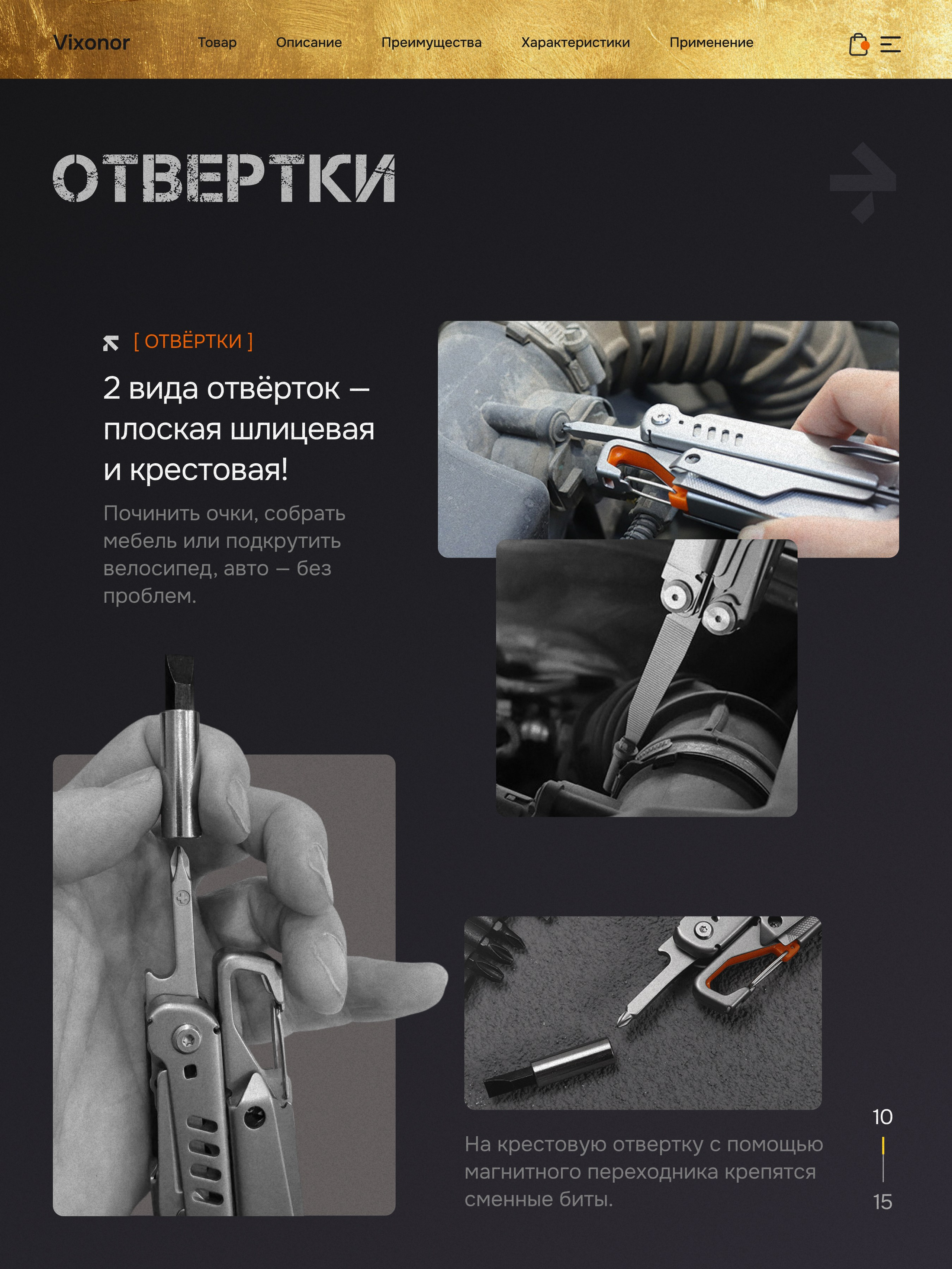 Vixonor Товар Описание Преимущества Характеристики Применение

ОТВЕРТКИ

[ ОТВЁРТКИ ]

2 вида отвёрток — плоская шлицевая и крестовая!

Починить очки, собрать мебель или подкрутить велосипед, авто — без проблем.

На крестовую отвертку с помощью магнитного переходника крепятся сменные биты.

10

15