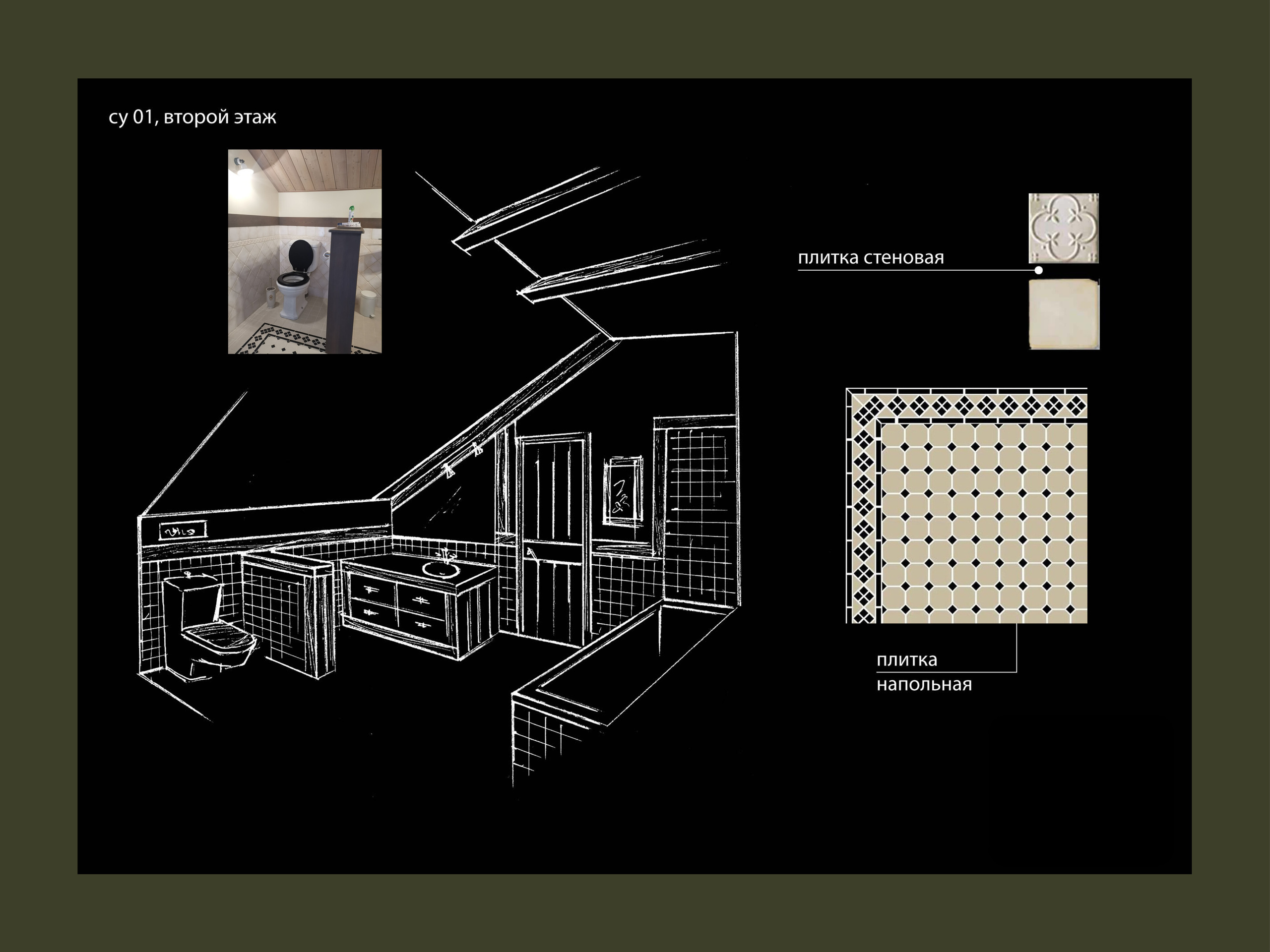 су 01, второй этаж

плитка стеновая

плитка напольная