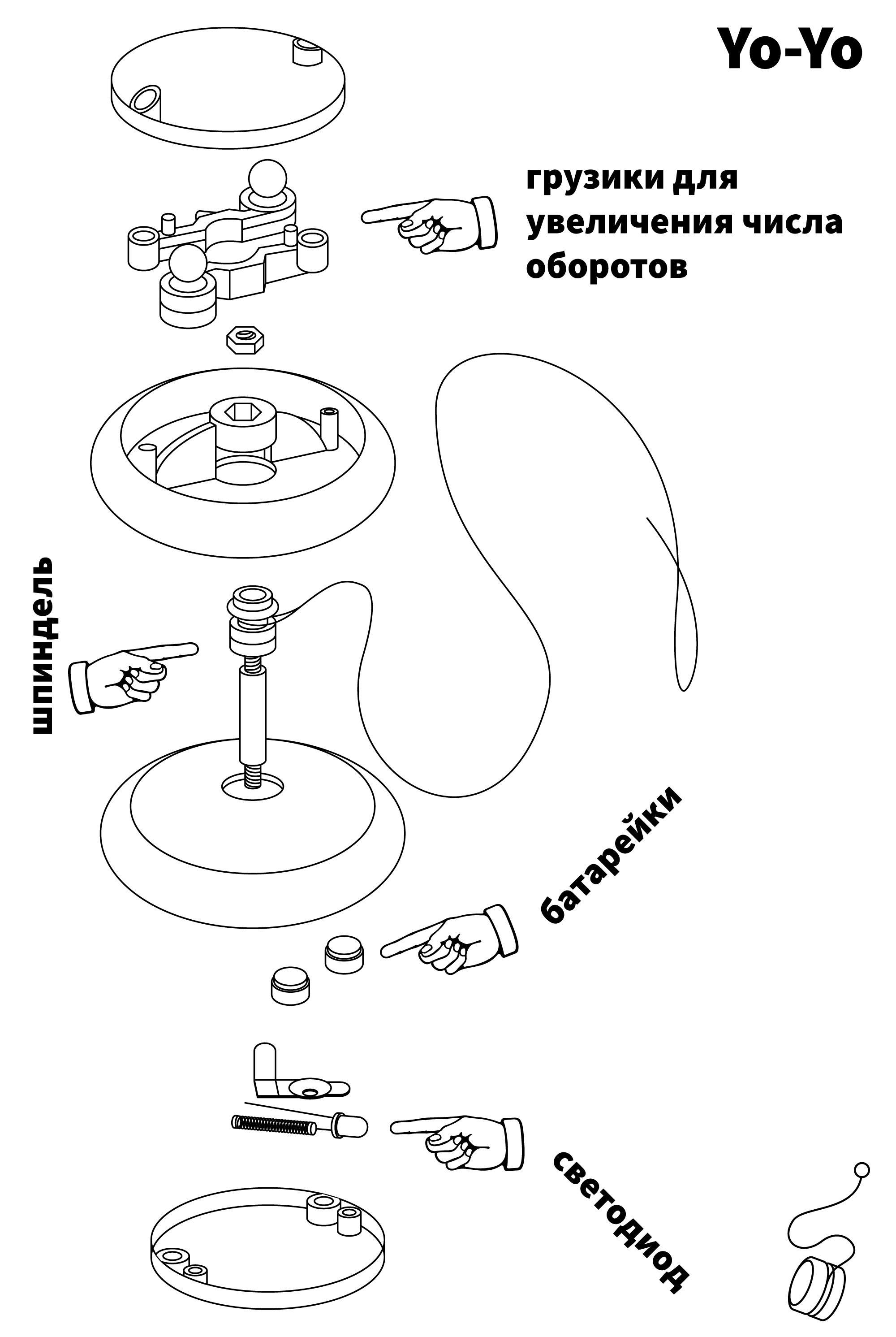 Yo-Yo

грузики для увеличения числа оборотов

шпиндель

батарейки

светодиод