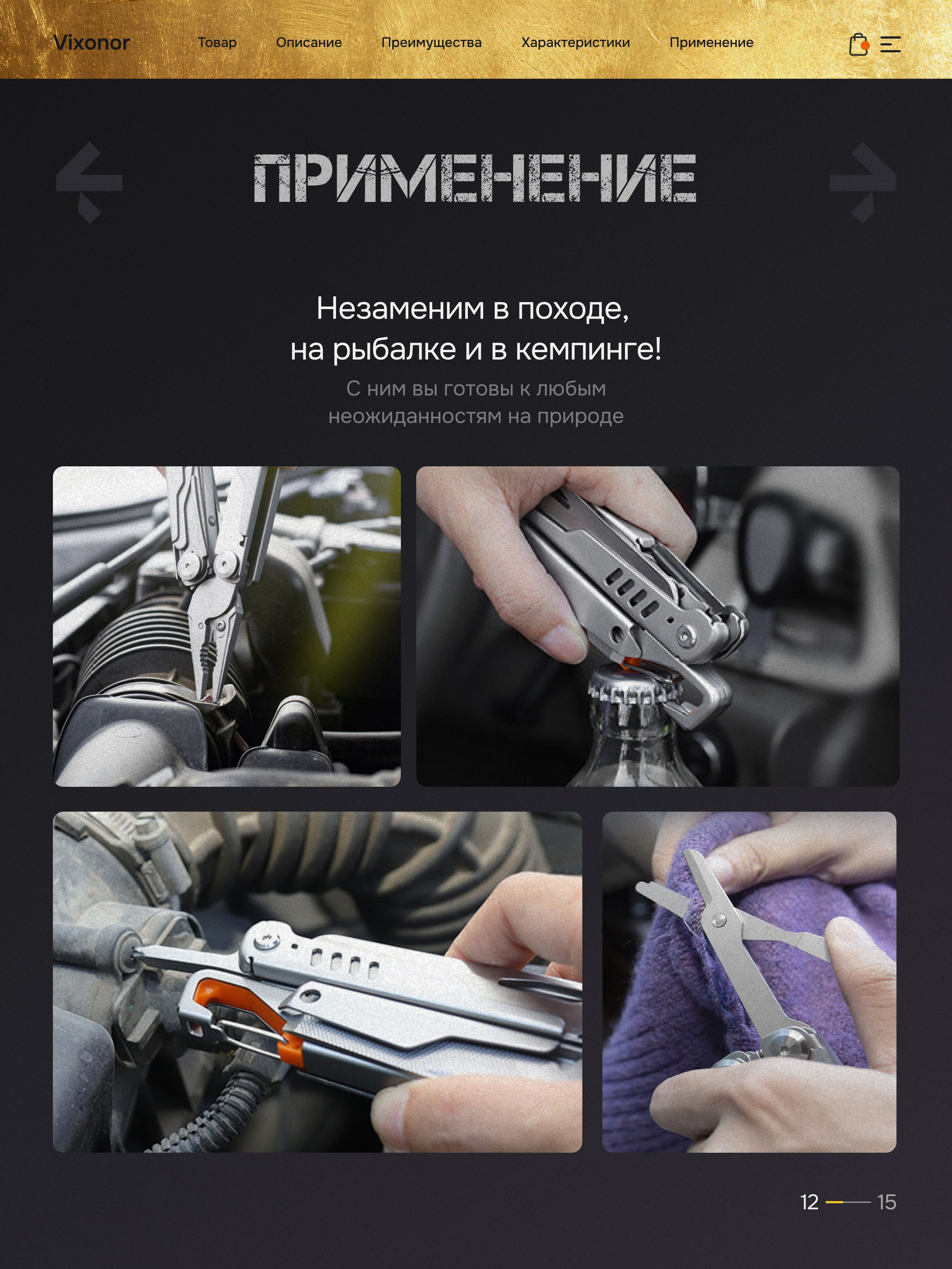 Vixonor Товар Описание Преимущества Характеристики Применение

ПРИМЕНЕНИЕ

Незаменим в походе,
на рыбалке и в кемпинге!

С ним вы готовы к любым неожиданностям на природе

12 15