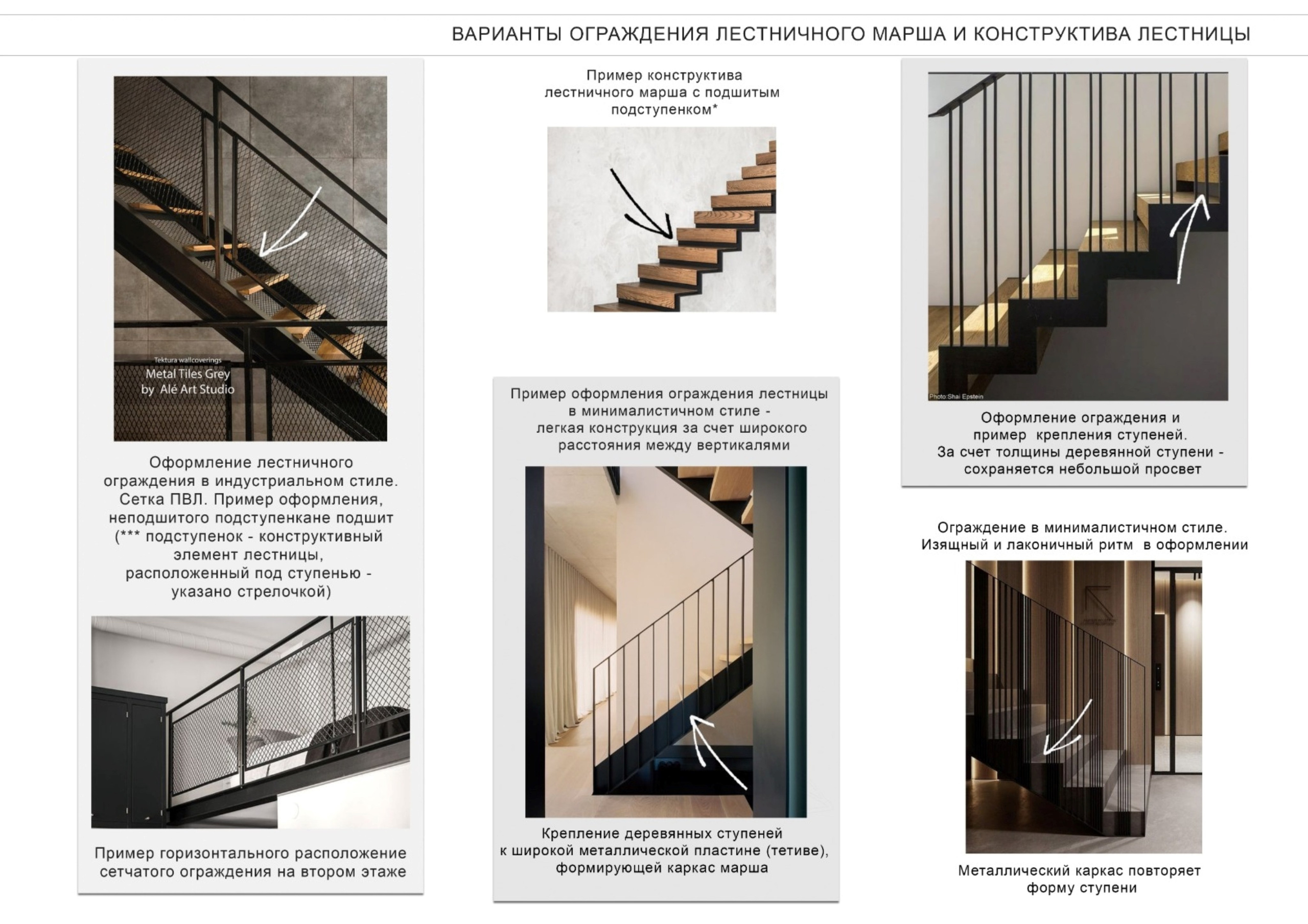 ВАРИАНТЫ ОГРАЖДЕНИЯ ЛЕСТНИЧНОГО МАРША И КОНСТРУКТИВА ЛЕСТНИЦЫ

Tektura wallcoverings
Metal Tiles Grey
by Alé Art Studio

Оформление лестничного ограждения в индустриальном стиле. Сетка ПВЛ. Пример оформления, неподшитого подступенкане подшит (*** подступенок - конструктивный элемент лестницы, расположенный под ступенью - указано стрелочкой)

Пример горизонтального расположение сетчатого ограждения на втором этаже

Пример конструктива лестничного марша с подшитым подступенком*

Пример оформления ограждения лестницы в минималистичном стиле - легкая конструкция за счет широкого расстояния между вертикалями

Крепление деревянных ступеней к широкой металлической пластине (тетиве), формирующей каркас марша

Photo:Shai Epstein

Оформление ограждения и пример крепления ступеней. За счет толщины деревянной ступени - сохраняется небольшой просвет

Ограждение в минималистичном стиле. Изящный и лаконичный ритм в оформлении

Металлический каркас повторяет форму ступени