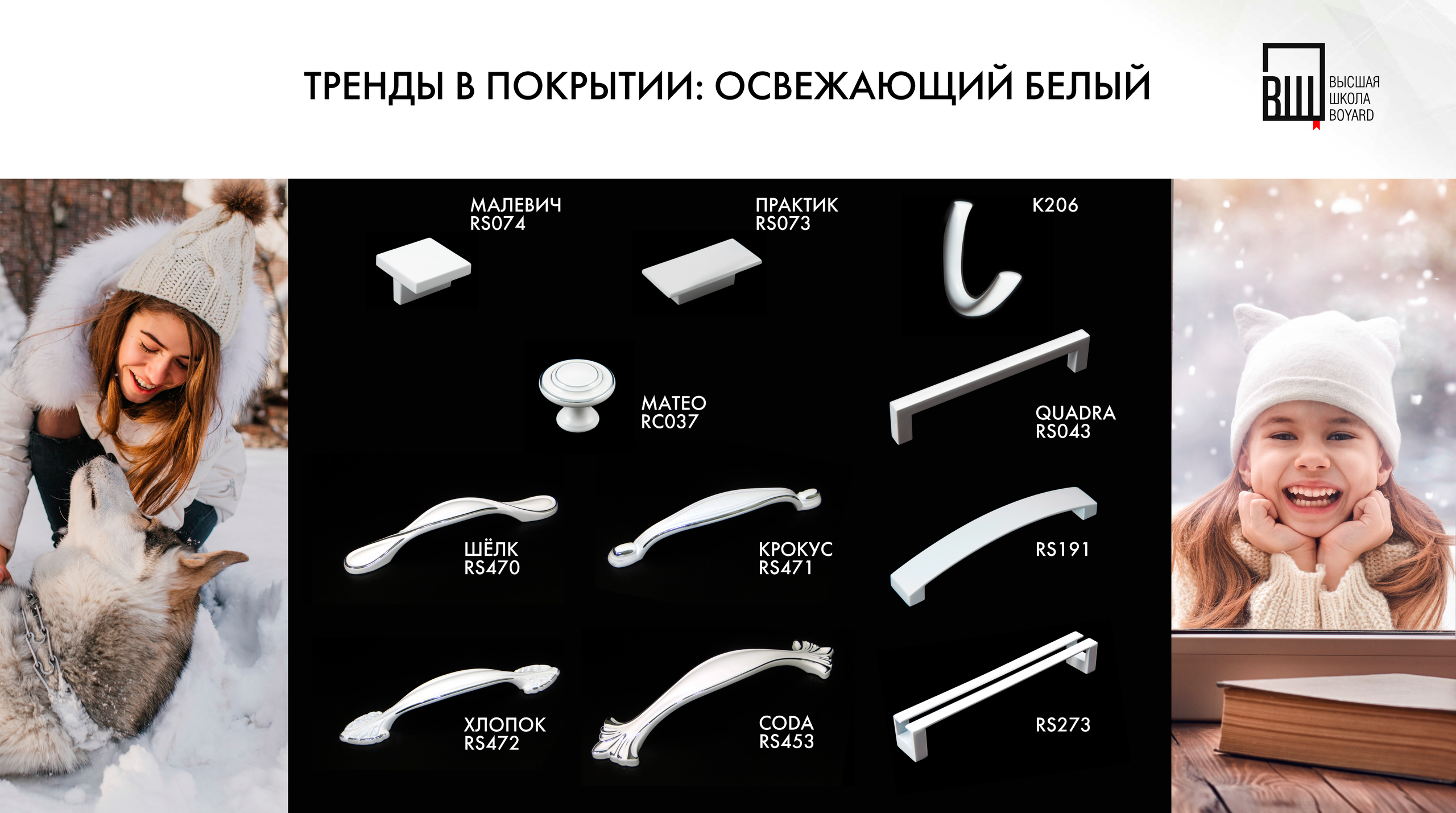 ТРЕНДЫ В ПОКРЫТИИ: ОСВЕЖАЮЩИЙ БЕЛЫЙ

ВШ
ВЫСШАЯ ШКОЛА BOYARD

МАЛЕВИЧ
RS074

ПРАКТИК
RS073

K206

MATEO
RC037

QUADRA
RS043

ШЁЛК
RS470

КРОКУС
RS471

RS191

ХЛОПОК
RS472

CODA
RS453

RS273