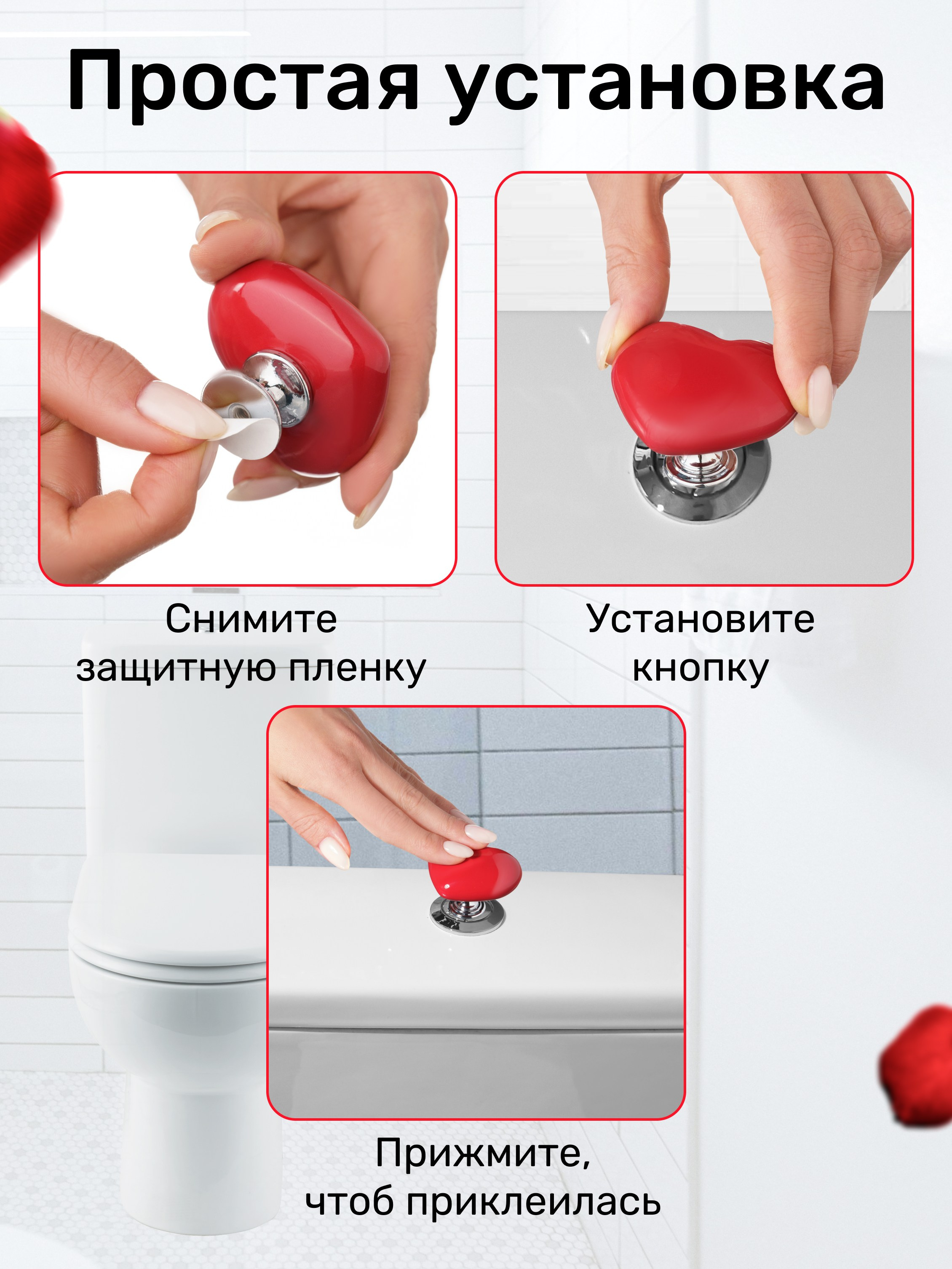 Простая установка

Снимите защитную пленку

Установите кнопку

Прижмите, чтоб приклеилась