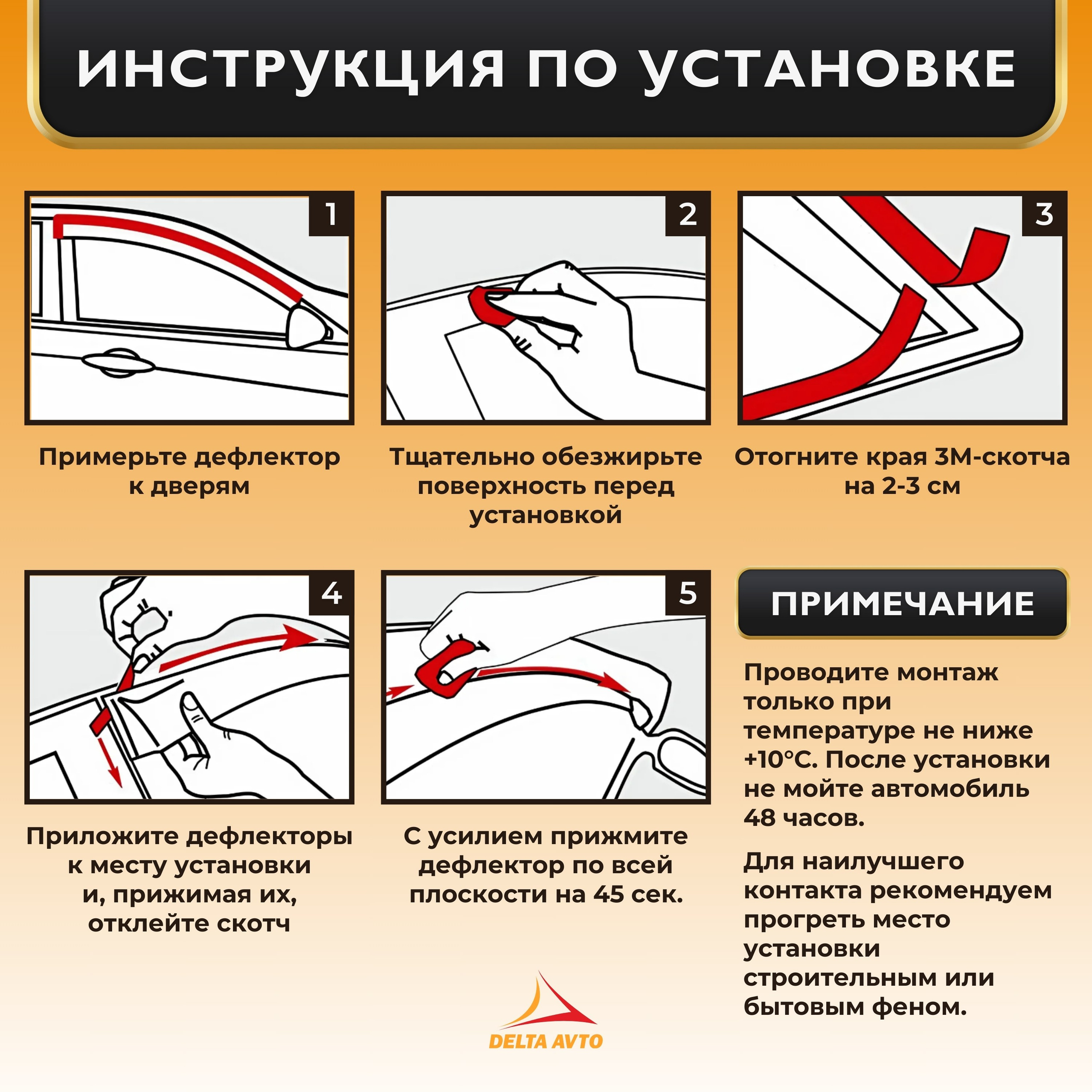 ИНСТРУКЦИЯ ПО УСТАНОВКЕ

1

Примерьте дефлектор к дверям

2

Тщательно обезжирьте поверхность перед установкой

3

Отогните края 3М-скотча на 2-3 см

4

Приложите дефлекторы к месту установки и, прижимая их, отклейте скотч

5

С усилием прижмите дефлектор по всей плоскости на 45 сек.

ПРИМЕЧАНИЕ

Проводите монтаж только при температуре не ниже +10°С. После установки не мойте автомобиль 48 часов.

Для наилучшего контакта рекомендуем прогреть место установки строительным или бытовым феном.

DELTA AVTO