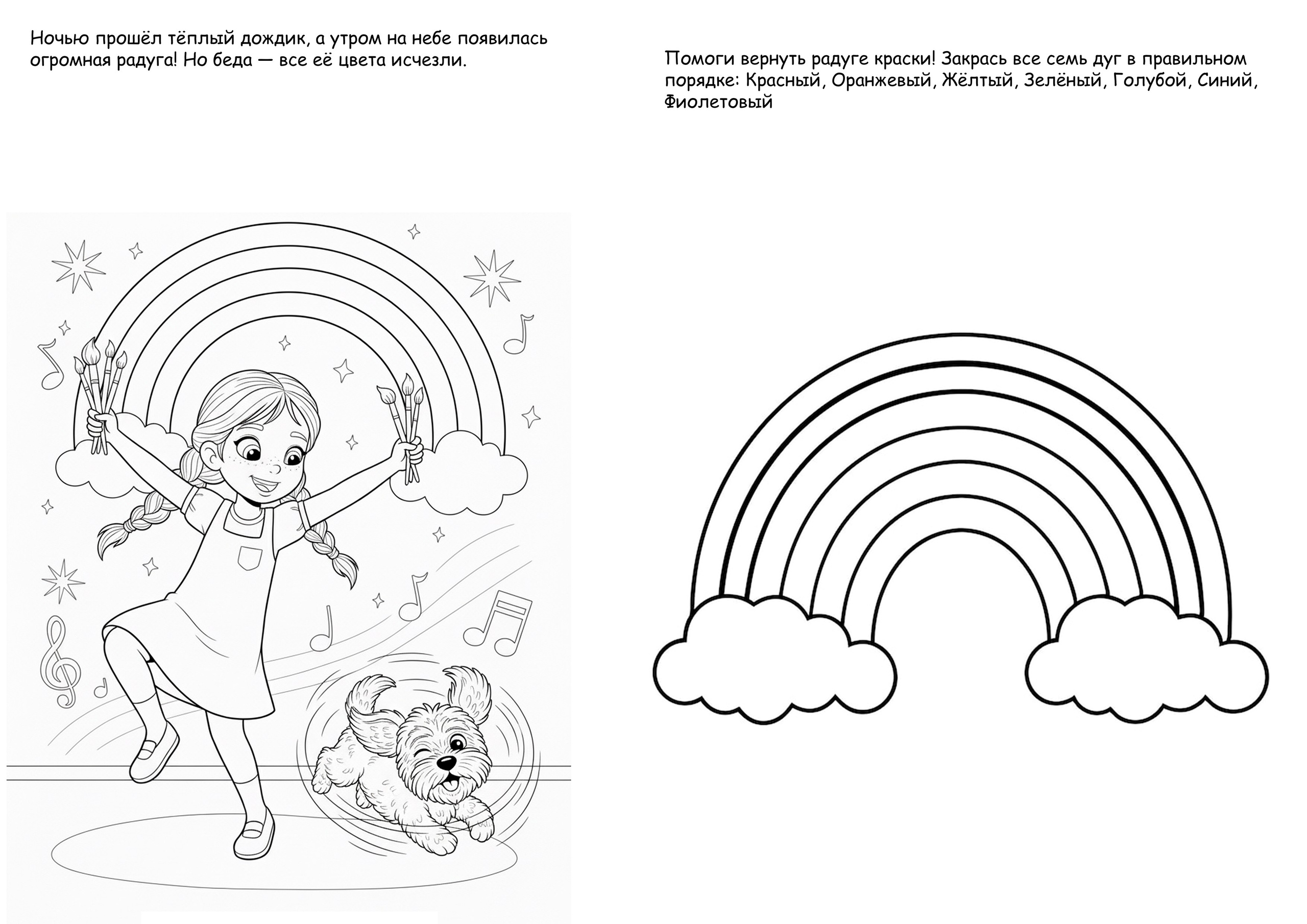 Ночью прошёл тёплый дождик, а утром на небе появилась огромная радуга! Но беда — все её цвета исчезли.

Помоги вернуть радуге краски! Закрась все семь дуг в правильном порядке: Красный, Оранжевый, Жёлтый, Зелёный, Голубой, Синий, Фиолетовый