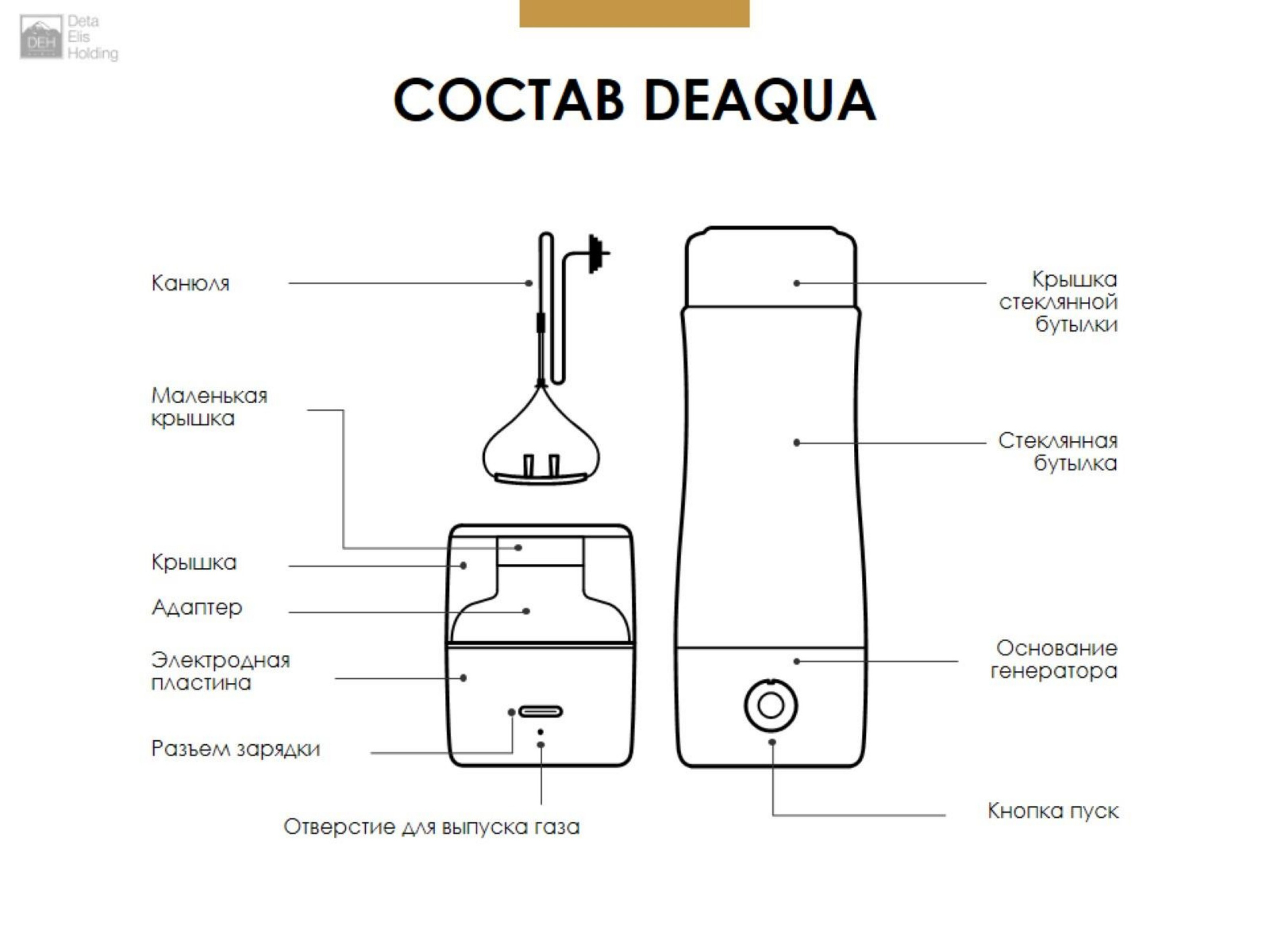 DEH Deta Elis Holding

СОСТАВ DEAQUA

Канюля

Маленькая крышка

Крышка

Адаптер

Электродная пластина

Разъем зарядки

Отверстие для выпуска газа

Крышка стеклянной бутылки

Стеклянная бутылка

Основание генератора

Кнопка пуск