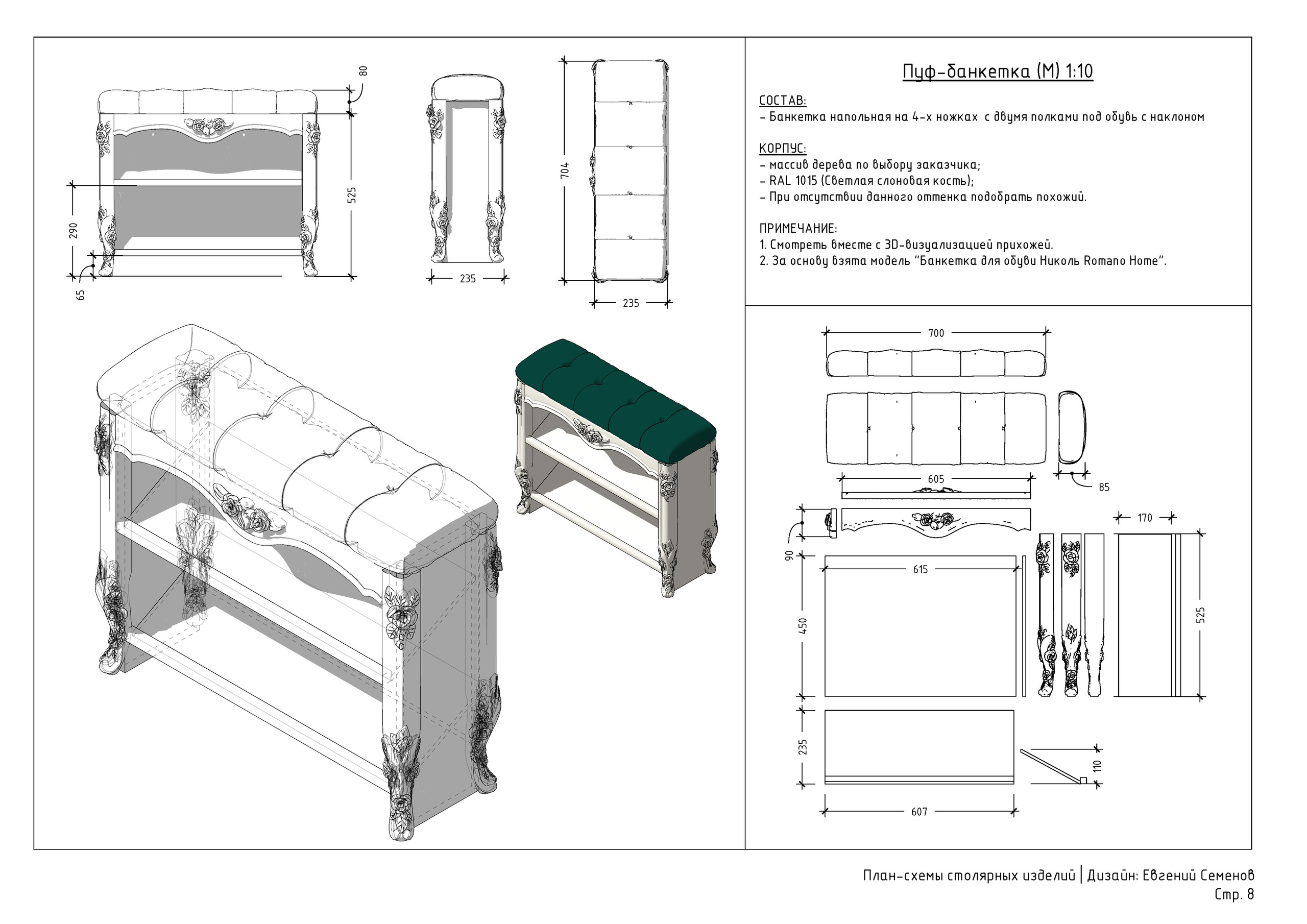 80
525
290
65
235
704
235

Пуф-банкетка (М) 1:10

СОСТАВ:
- Банкетка напольная на 4-х ножках с двумя полками под обувь с наклоном

КОРПУС:
- массив дерева по выбору заказчика;
- RAL 1015 (Светлая слоновая кость);
- При отсутствии данного оттенка подобрать похожий.

ПРИМЕЧАНИЕ:
1. Смотреть вместе с 3D-визуализацией прихожей.
2. За основу взята модель "Банкетка для обуви Николь Romano Home".

700
605
85
90
170
615
450
525
235
110
607

План-схемы столярных изделий | Дизайн: Евгений Семенов
Стр. 8