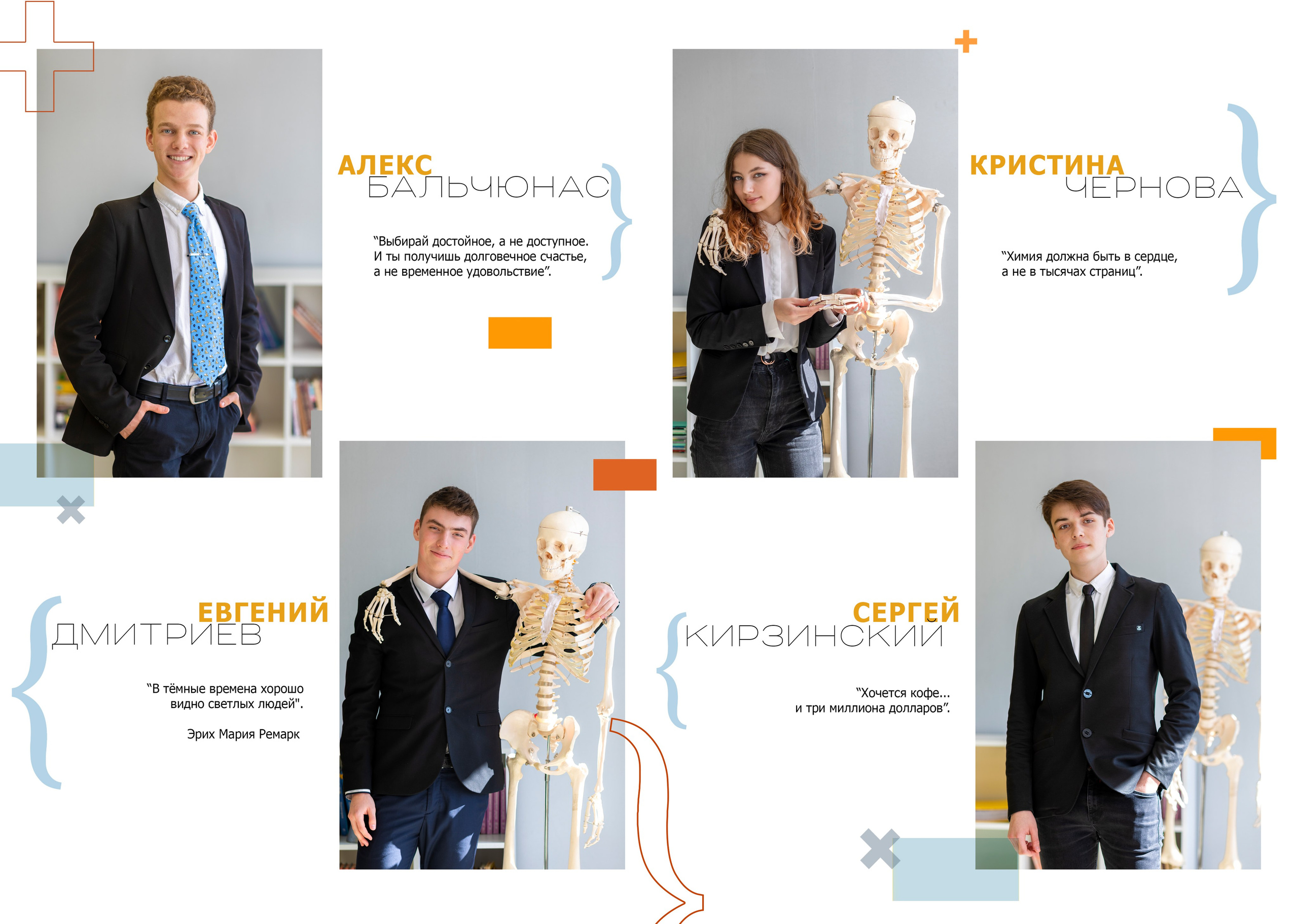 АЛЕКС
БАЛЬЧЮНАС

"Выбирай достойное, а не доступное. И ты получишь долговечное счастье, а не временное удовольствие".

КРИСТИНА
ЧЕРНОВА

"Химия должна быть в сердце, а не в тысячах страниц".

ЕВГЕНИЙ
ДМИТРИЕВ

"В тёмные времена хорошо видно светлых людей".

Эрих Мария Ремарк

СЕРГЕЙ
КИРЗИНСКИЙ

"Хочется кофе... и три миллиона долларов".