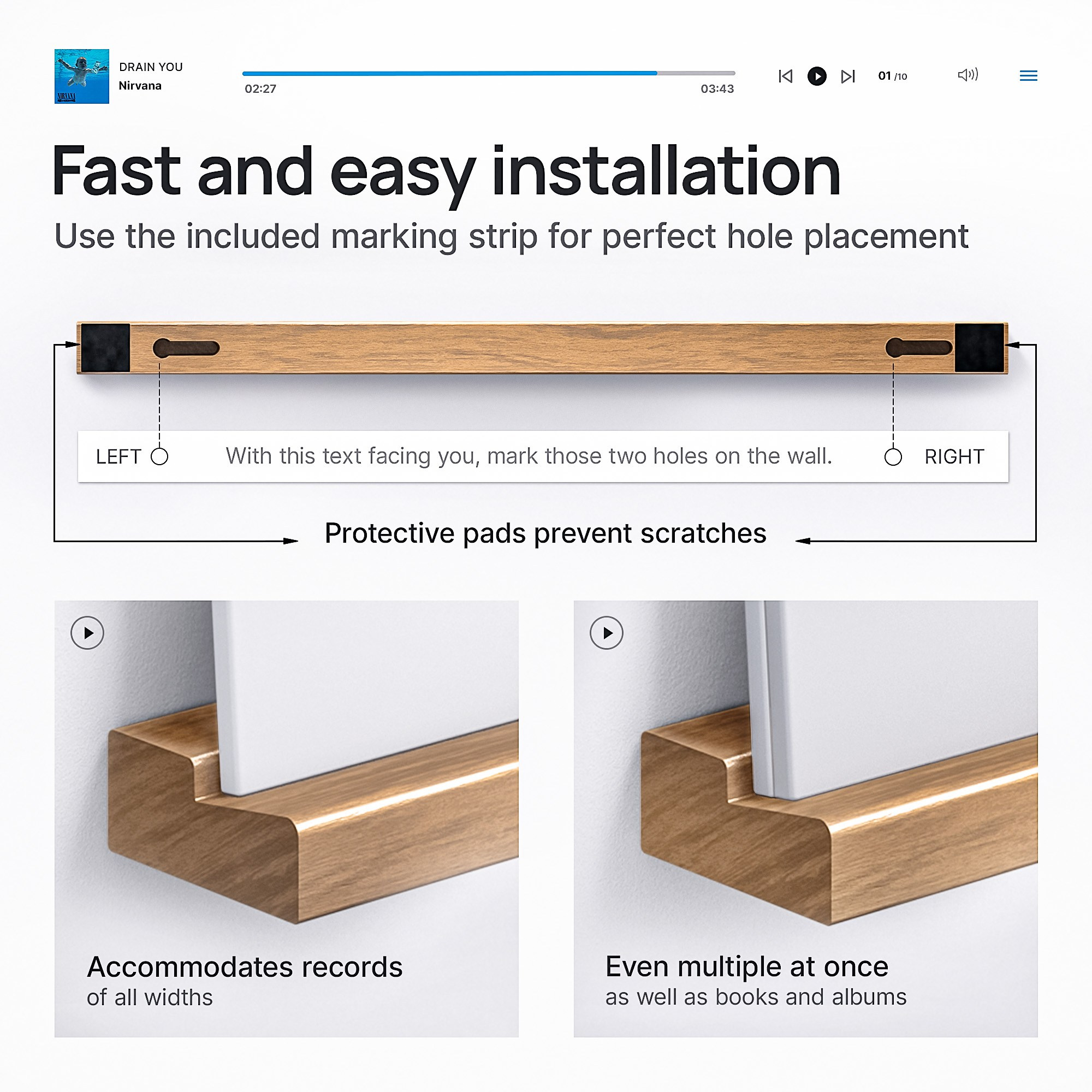 NIRVANA

DRAIN YOU
Nirvana

02:27 03:43

01 /10

Fast and easy installation

Use the included marking strip for perfect hole placement

LEFT With this text facing you, mark those two holes on the wall. RIGHT

Protective pads prevent scratches

Accommodates records
of all widths

Even multiple at once
as well as books and albums