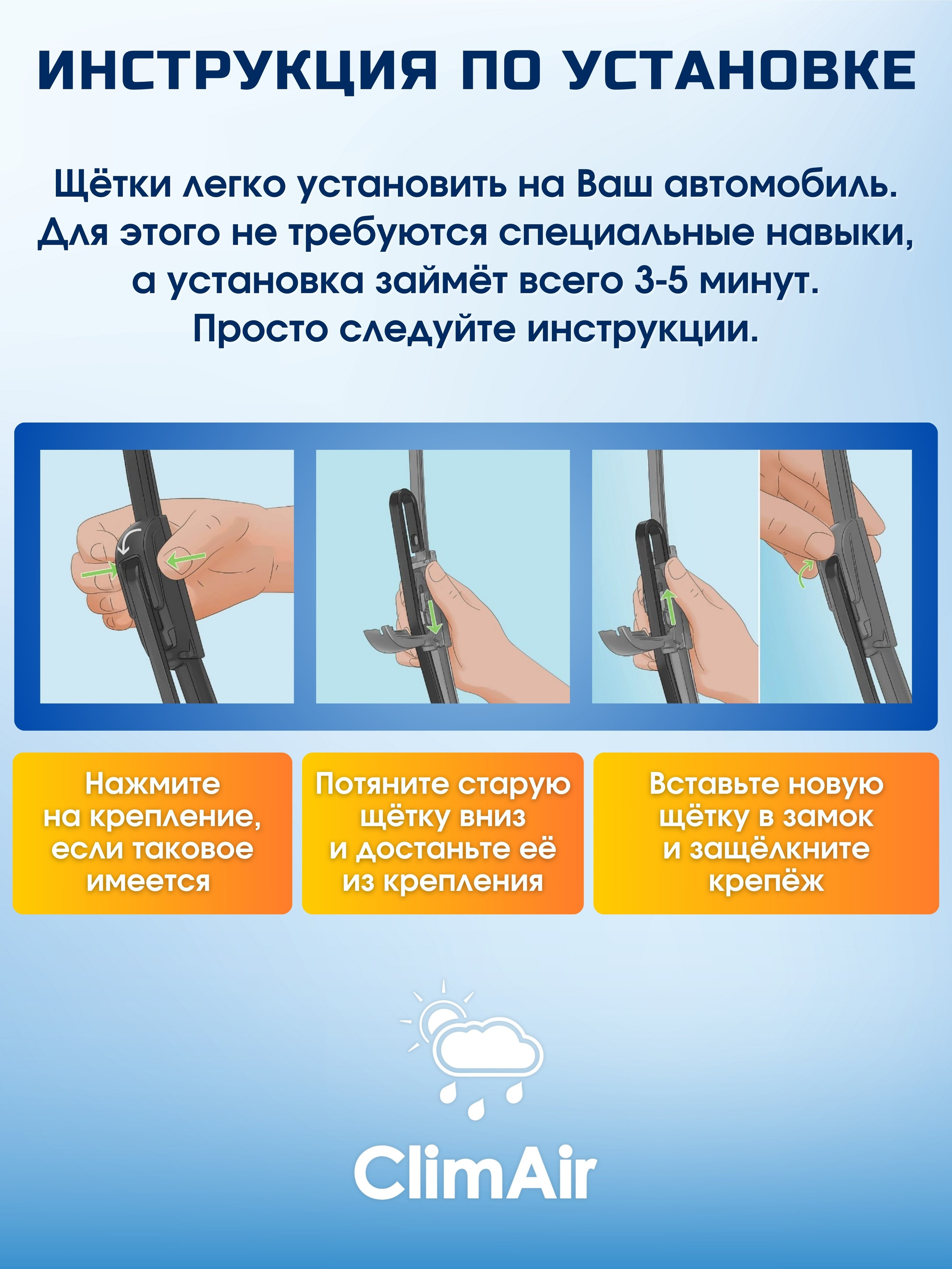 ИНСТРУКЦИЯ ПО УСТАНОВКЕ

Щётки легко установить на Ваш автомобиль. Для этого не требуются специальные навыки, а установка займёт всего 3-5 минут. Просто следуйте инструкции.

Нажмите на крепление, если таковое имеется

Потяните старую щётку вниз и достаньте её из крепления

Вставьте новую щётку в замок и защёлкните крепёж

ClimAir