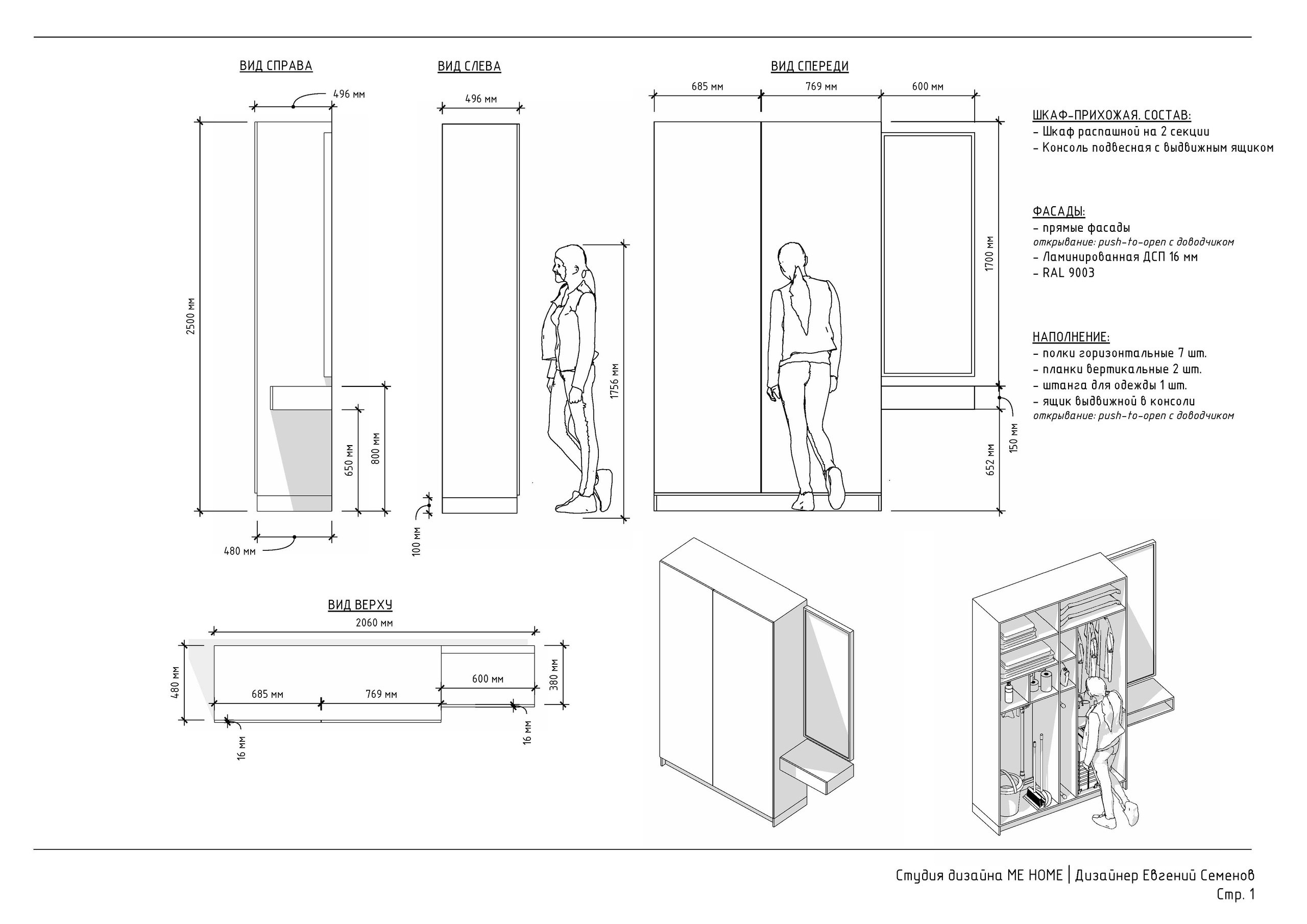 ВИД СПРАВА

496 мм

2500 мм

650 мм

800 мм

480 мм

ВИД СЛЕВА

496 мм

100 мм

1756 мм

ВИД СПЕРЕДИ

685 мм

769 мм

600 мм

1700 мм

652 мм

150 мм

ШКАФ-ПРИХОЖАЯ. СОСТАВ:
- Шкаф распашной на 2 секции
- Консоль подвесная с выдвижным ящиком

ФАСАДЫ:
- прямые фасады
открывание: push-to-open с доводчиком
- Ламинированная ДСП 16 мм
- RAL 9003

НАПОЛНЕНИЕ:
- полки горизонтальные 7 шт.
- планки вертикальные 2 шт.
- штанга для одежды 1 шт.
- ящик выдвижной в консоли
открывание: push-to-open с доводчиком

ВИД ВЕРХУ

2060 мм

480 мм

685 мм

769 мм

600 мм

380 мм

16 мм

16 мм

Студия дизайна ME HOME | Дизайнер Евгений Семенов
Стр. 1