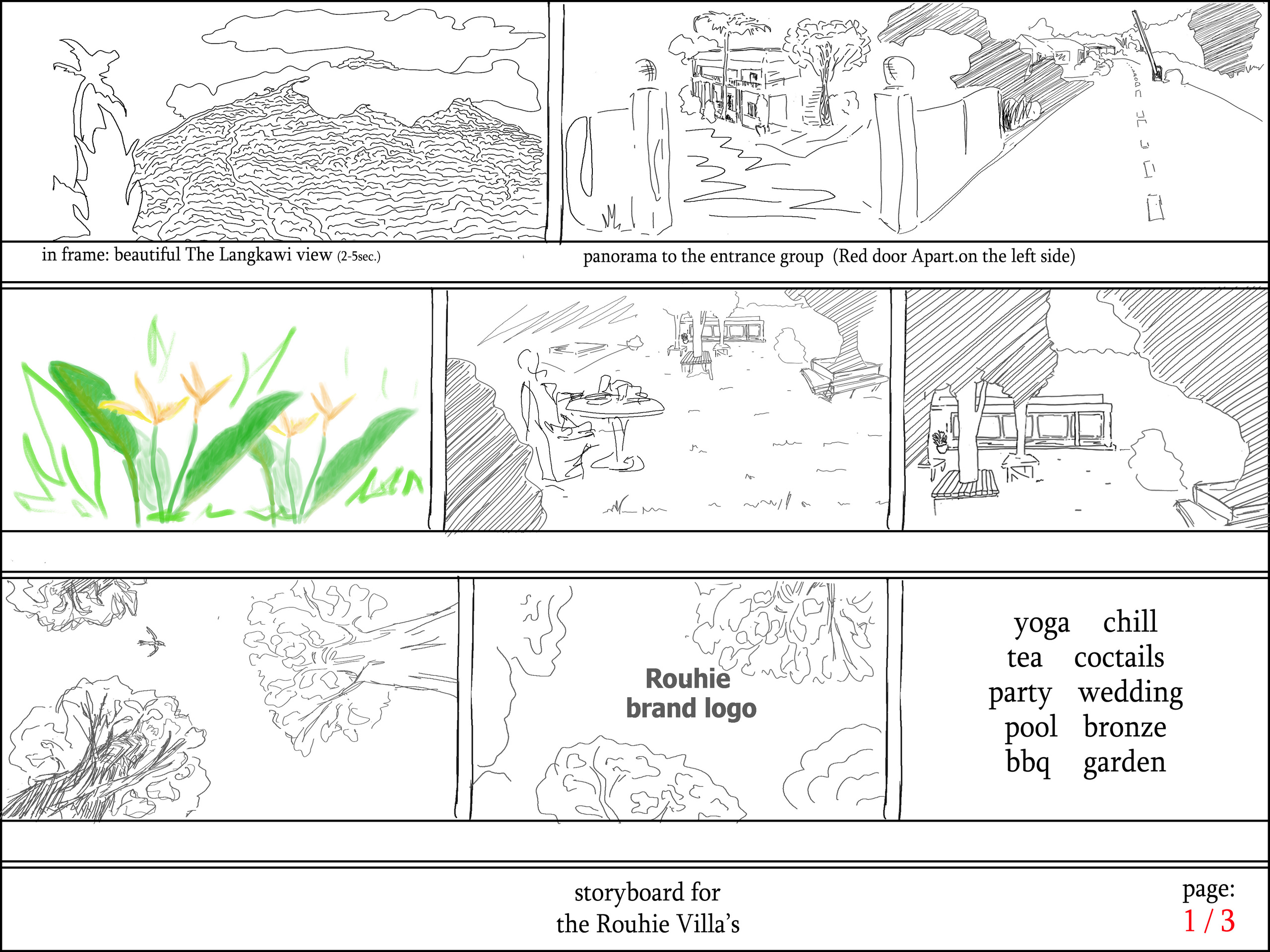 in frame: beautiful The Langkawi view (2-5sec.)

panorama to the entrance group (Red door Apart.on the left side)

Rouhie
brand logo

yoga chill
tea coctails
party wedding
pool bronze
bbq garden

storyboard for
the Rouhie Villa's

page:
1 / 3